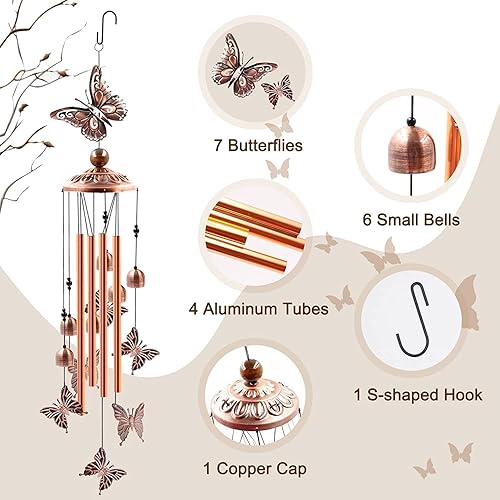 7 Butterflies

6 Small Bells

4 Aluminum Tubes

1 S-shaped Hook

1 Copper Cap