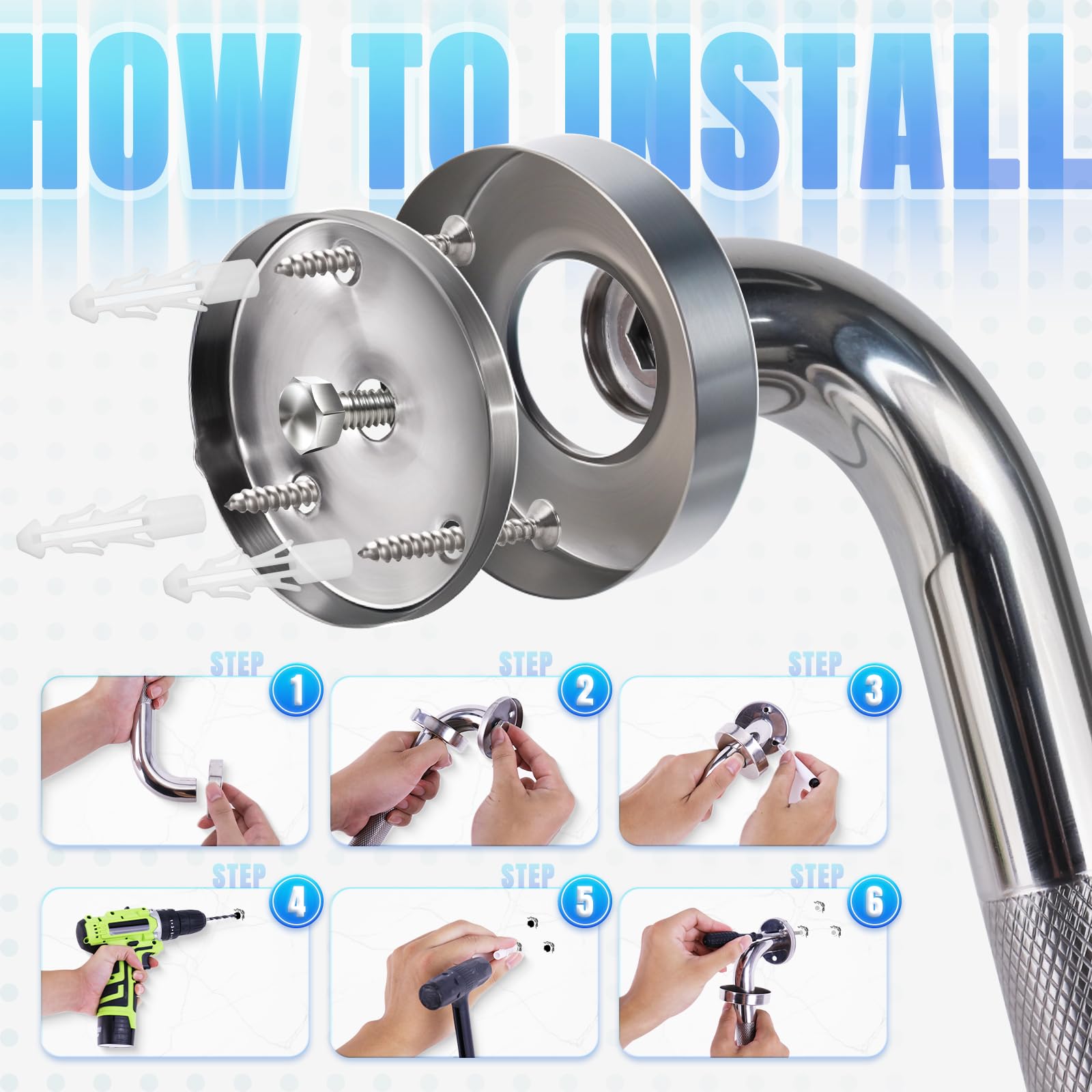 HOW TO INSTALL

STEP 1

STEP 2

STEP 3

STEP 4

STEP 5

STEP 6