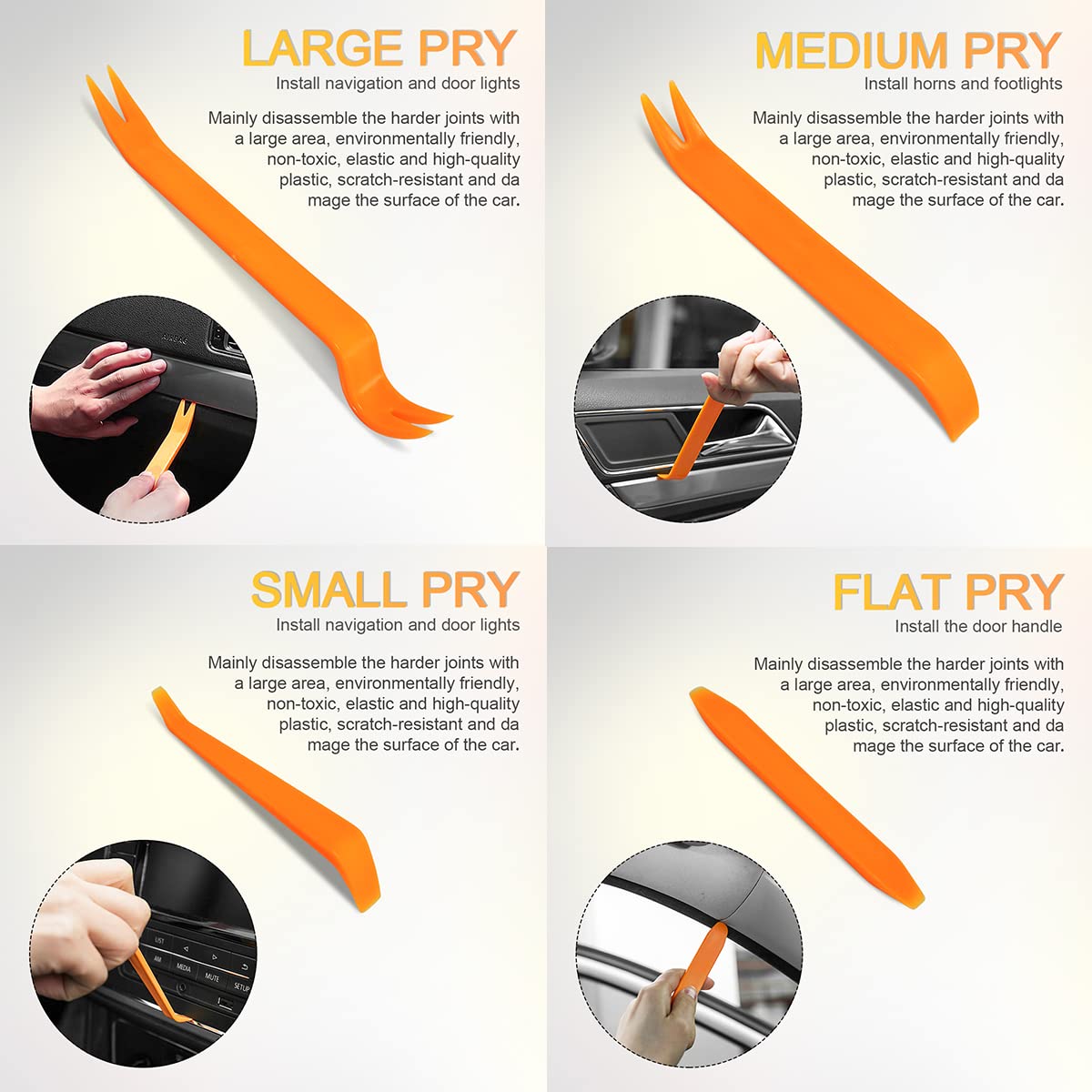 LARGE PRY
Install navigation and door lights

Mainly disassemble the harder joints with a large area, environmentally friendly, non-toxic, elastic and high-quality plastic, scratch-resistant and da mage the surface of the car.

MEDIUM PRY
Install horns and footlights

Mainly disassemble the harder joints with a large area, environmentally friendly, non-toxic, elastic and high-quality plastic, scratch-resistant and da mage the surface of the car.

SMALL PRY
Install navigation and door lights

Mainly disassemble the harder joints with a large area, environmentally friendly, non-toxic, elastic and high-quality plastic, scratch-resistant and da mage the surface of the car.

LIST
AM
MEDIA
MUTE
SETUP

FLAT PRY
Install the door handle

Mainly disassemble the harder joints with a large area, environmentally friendly, non-toxic, elastic and high-quality plastic, scratch-resistant and da mage the surface of the car.