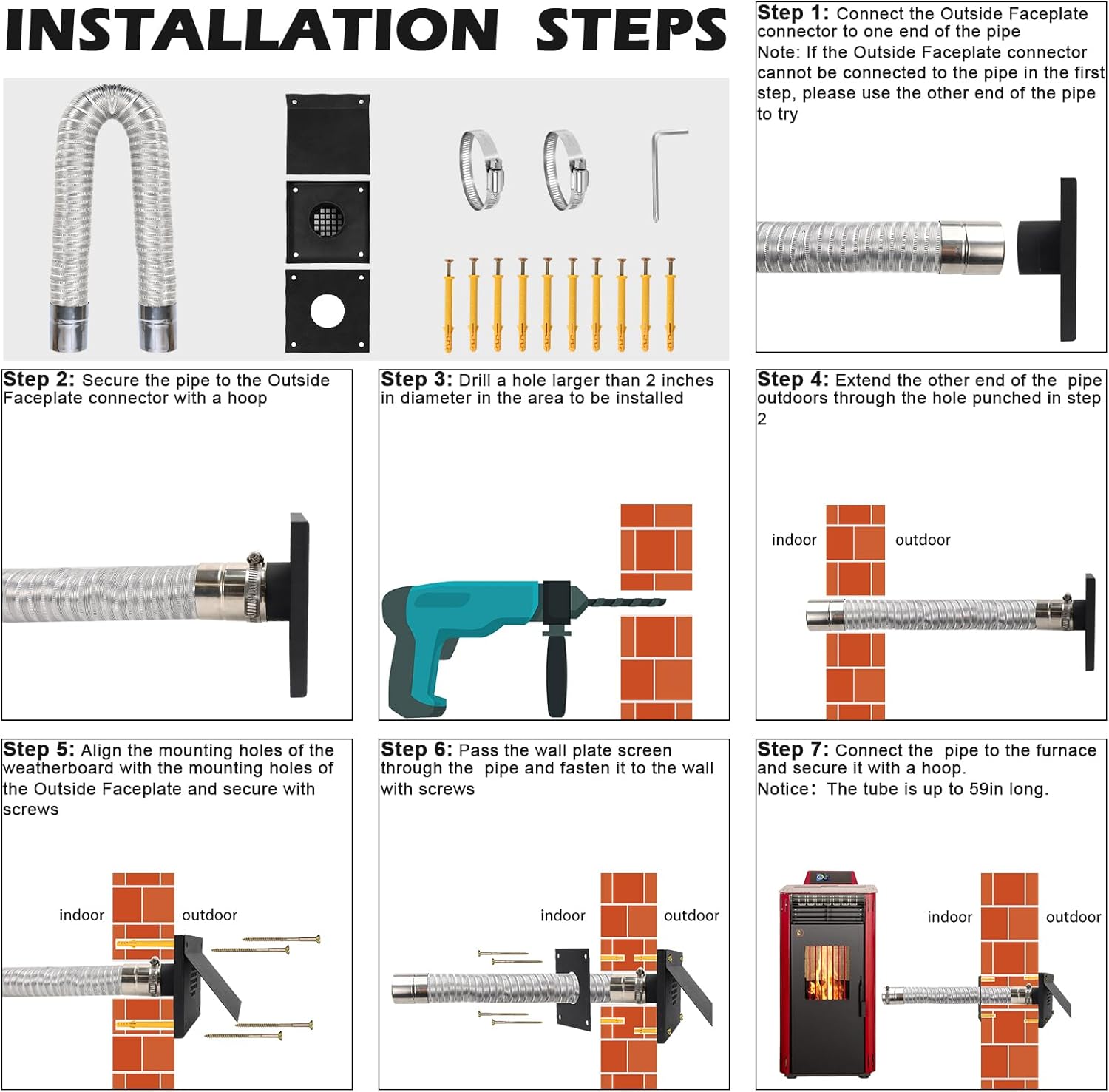 INSTALLATION STEPS

Step 1: Connect the Outside Faceplate connector to one end of the pipe
Note: If the Outside Faceplate connector cannot be connected to the pipe in the first step, please use the other end of the pipe to try

Step 2: Secure the pipe to the Outside Faceplate connector with a hoop

Step 3: Drill a hole larger than 2 inches in diameter in the area to be installed

Step 4: Extend the other end of the pipe outdoors through the hole punched in step 2

indoor
outdoor

Step 5: Align the mounting holes of the weatherboard with the mounting holes of the Outside Faceplate and secure with screws

indoor
outdoor

Step 6: Pass the wall plate screen through the pipe and fasten it to the wall with screws

indoor
outdoor

Step 7: Connect the pipe to the furnace and secure it with a hoop.
Notice: The tube is up to 59in long.

indoor
outdoor