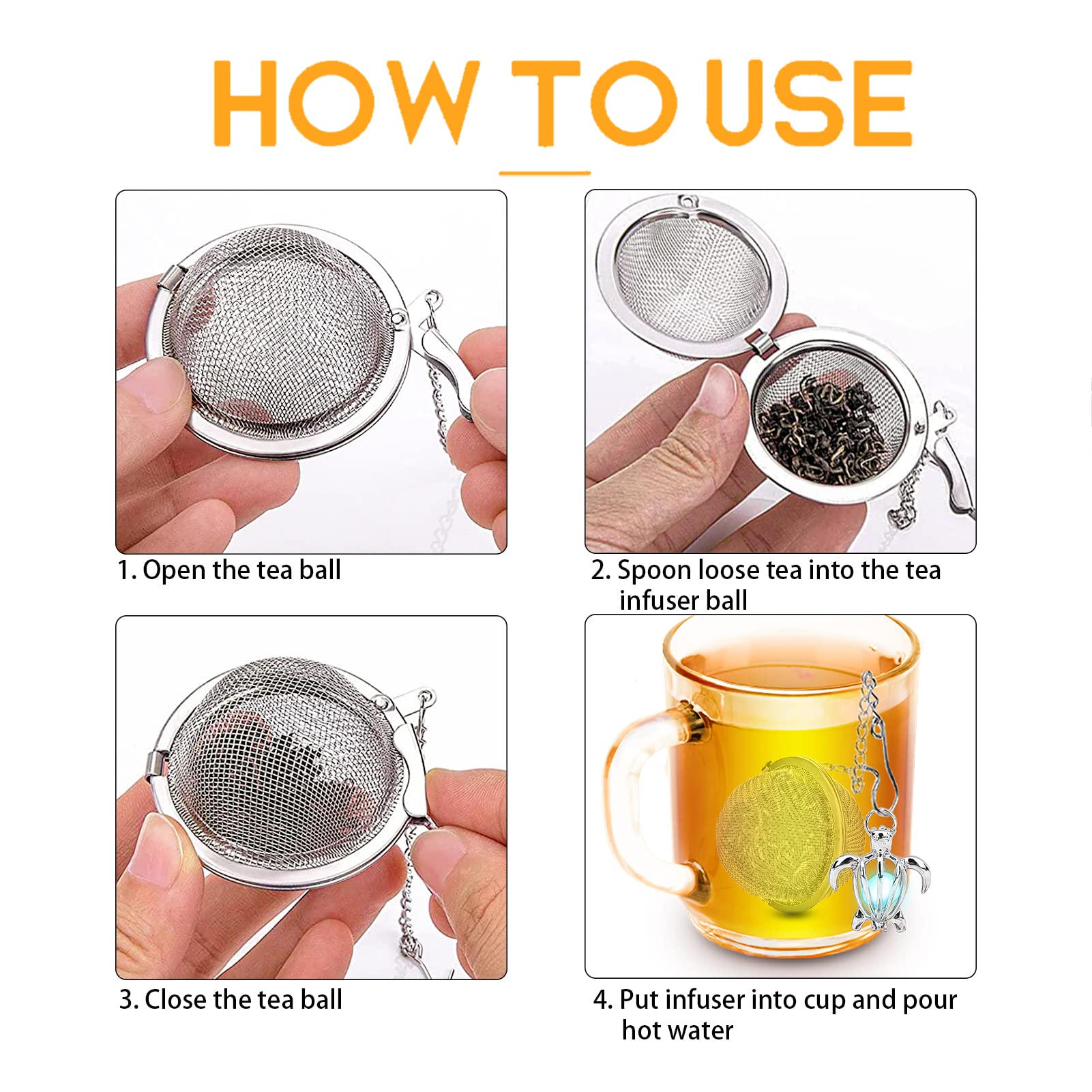 HOW TO USE

1. Open the tea ball

2. Spoon loose tea into the tea infuser ball

3. Close the tea ball

4. Put infuser into cup and pour hot water