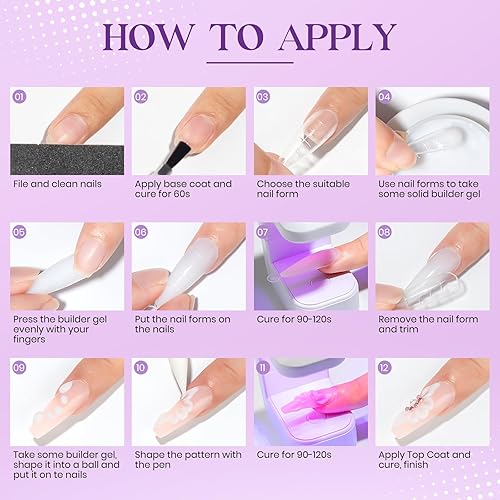 HOW TO APPLY

01
File and clean nails

02
Apply base coat and cure for 60s

03
Choose the suitable nail form

04
Use nail forms to take some solid builder gel

05
Press the builder gel evenly with your fingers

06
Put the nail forms on the nails

07
Cure for 90-120s

08
Remove the nail form and trim

09
Take some builder gel, shape it into a ball and put it on te nails

10
Shape the pattern with the pen

11
Cure for 90-120s

12
Apply Top Coat and cure, finish