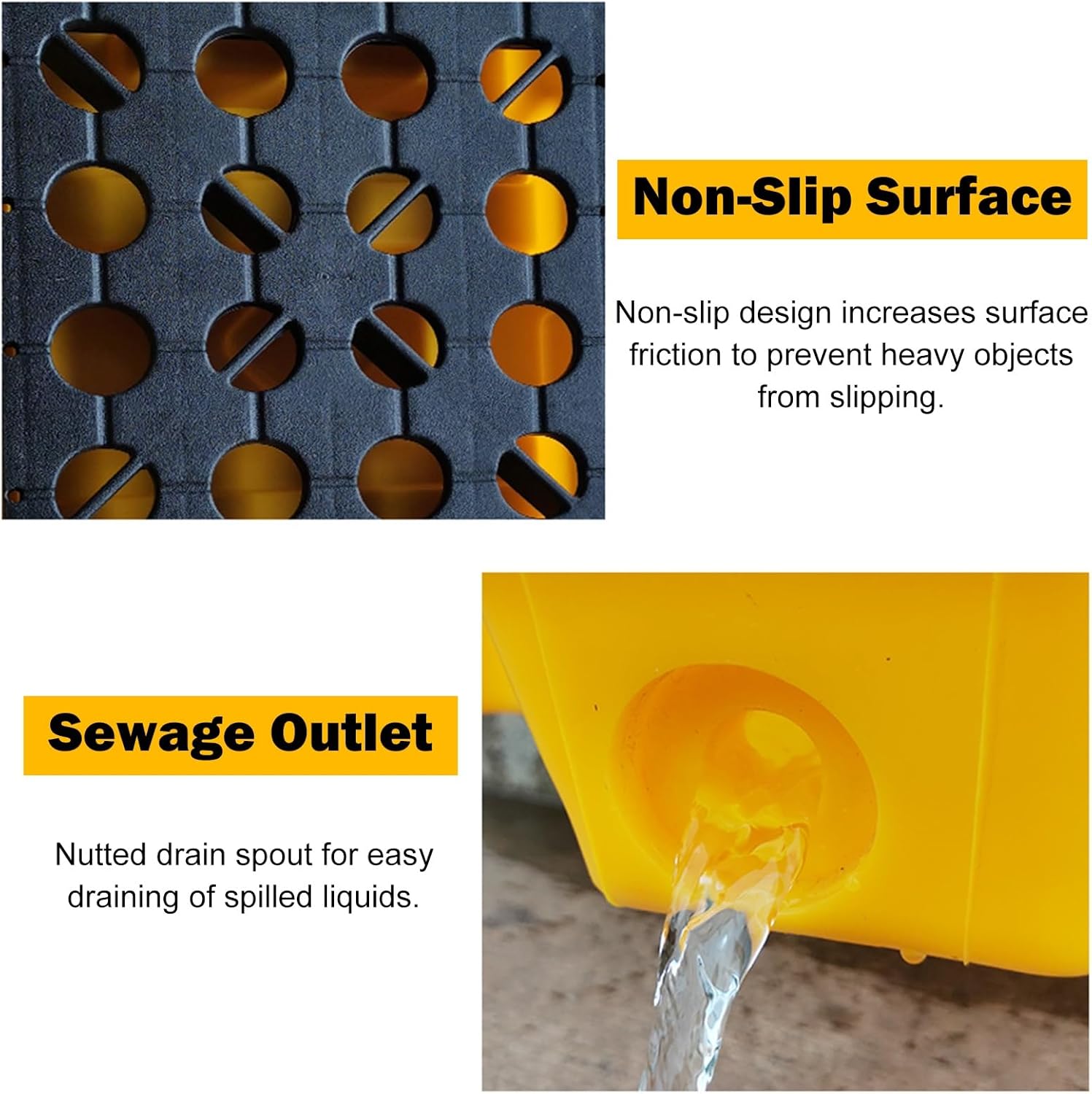 Non-Slip Surface

Non-slip design increases surface friction to prevent heavy objects from slipping.

Sewage Outlet

Nutted drain spout for easy draining of spilled liquids.