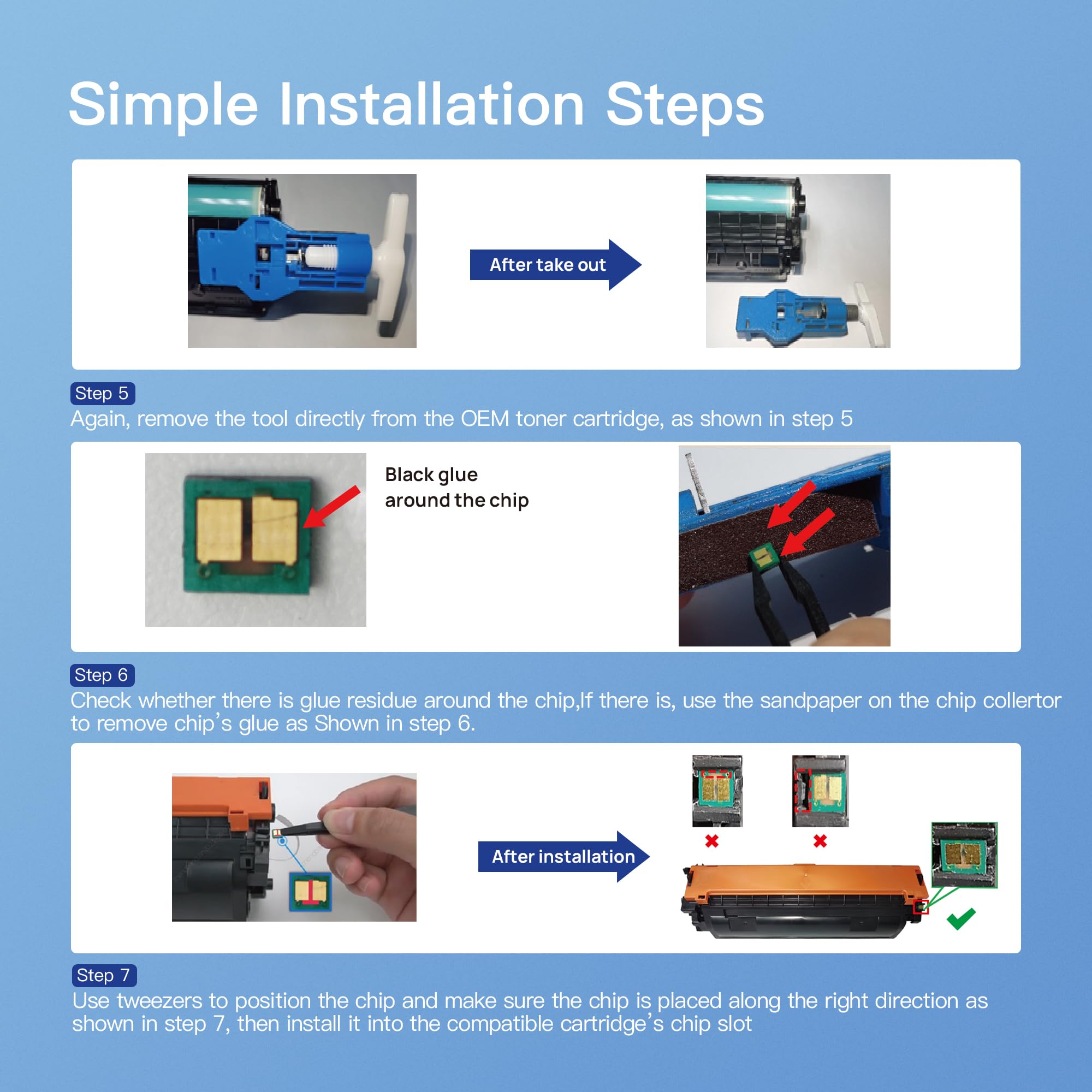 Simple Installation Steps

After take out

Step 5
Again, remove the tool directly from the OEM toner cartridge, as shown in step 5

Black glue around the chip

Step 6
Check whether there is glue residue around the chip,If there is, use the sandpaper on the chip collertor to remove chip's glue as Shown in step 6.

After installation

Step 7
Use tweezers to position the chip and make sure the chip is placed along the right direction as shown in step 7, then install it into the compatible cartridge's chip slot