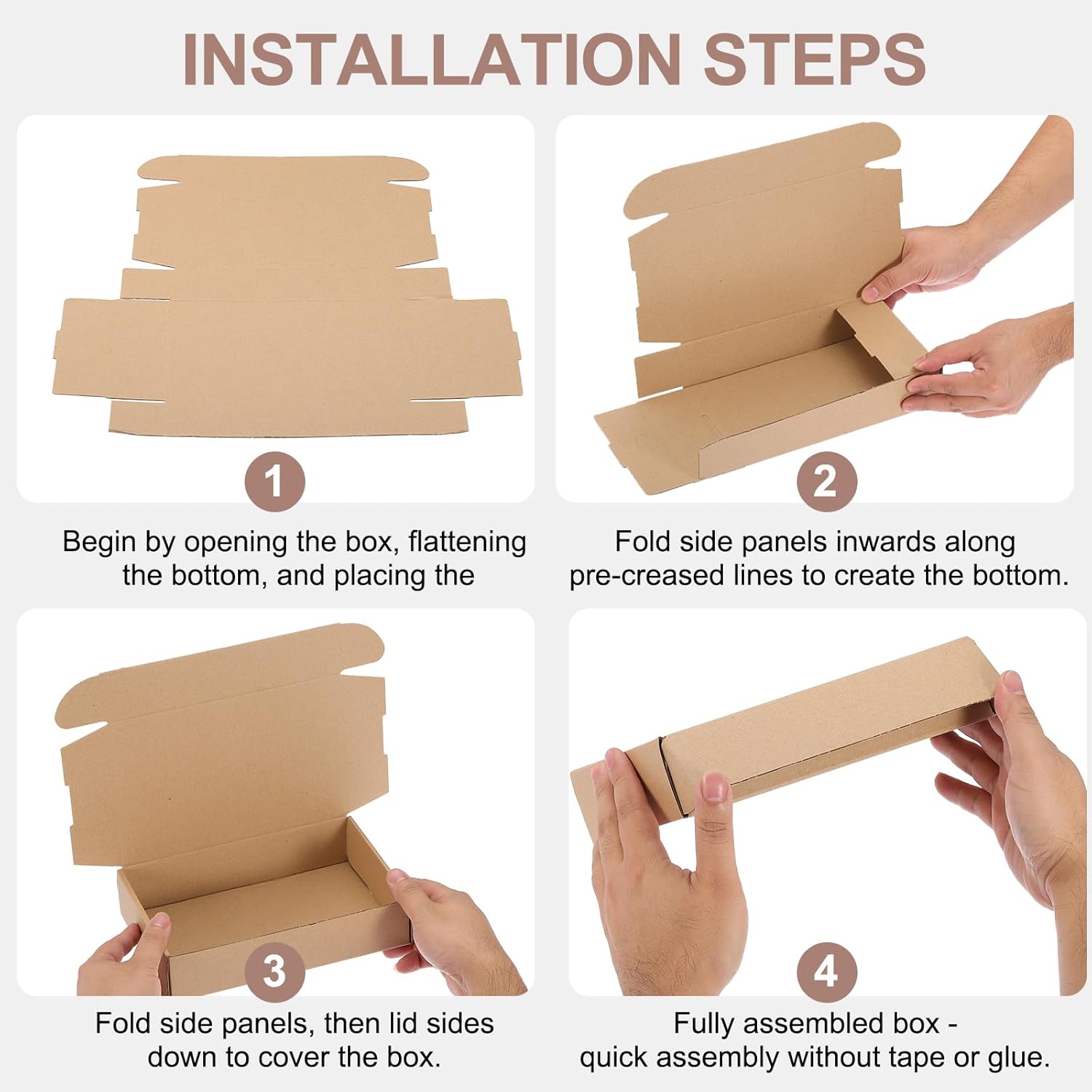 INSTALLATION STEPS

1

Begin by opening the box, flattening the bottom, and placing the

2

Fold side panels inwards along pre-creased lines to create the bottom.

3

Fold side panels, then lid sides down to cover the box.

4

Fully assembled box - quick assembly without tape or glue.