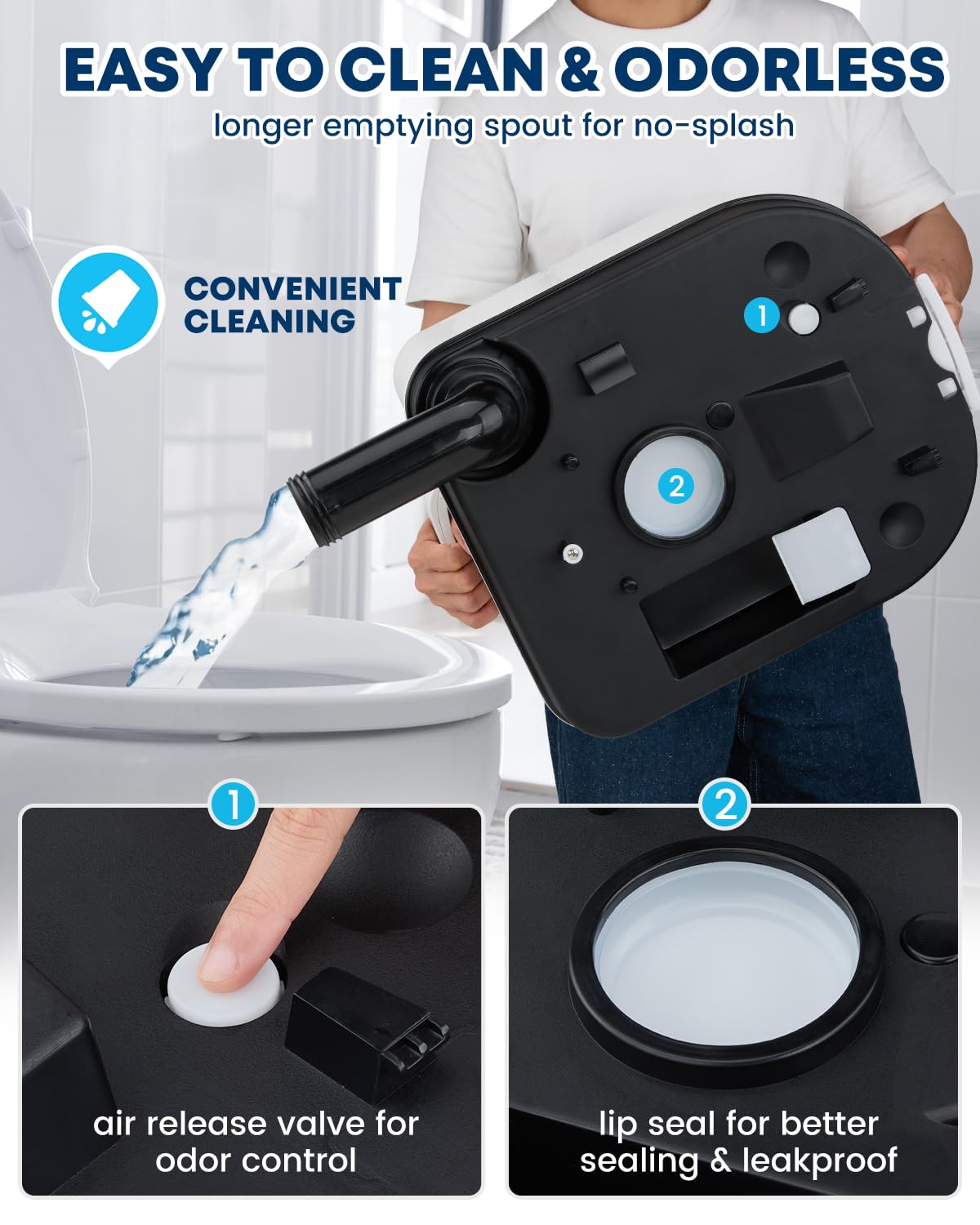 EASY TO CLEAN & ODORLESS
longer emptying spout for no-splash

CONVENIENT CLEANING

1

2

1

air release valve for odor control

2

lip seal for better sealing & leakproof