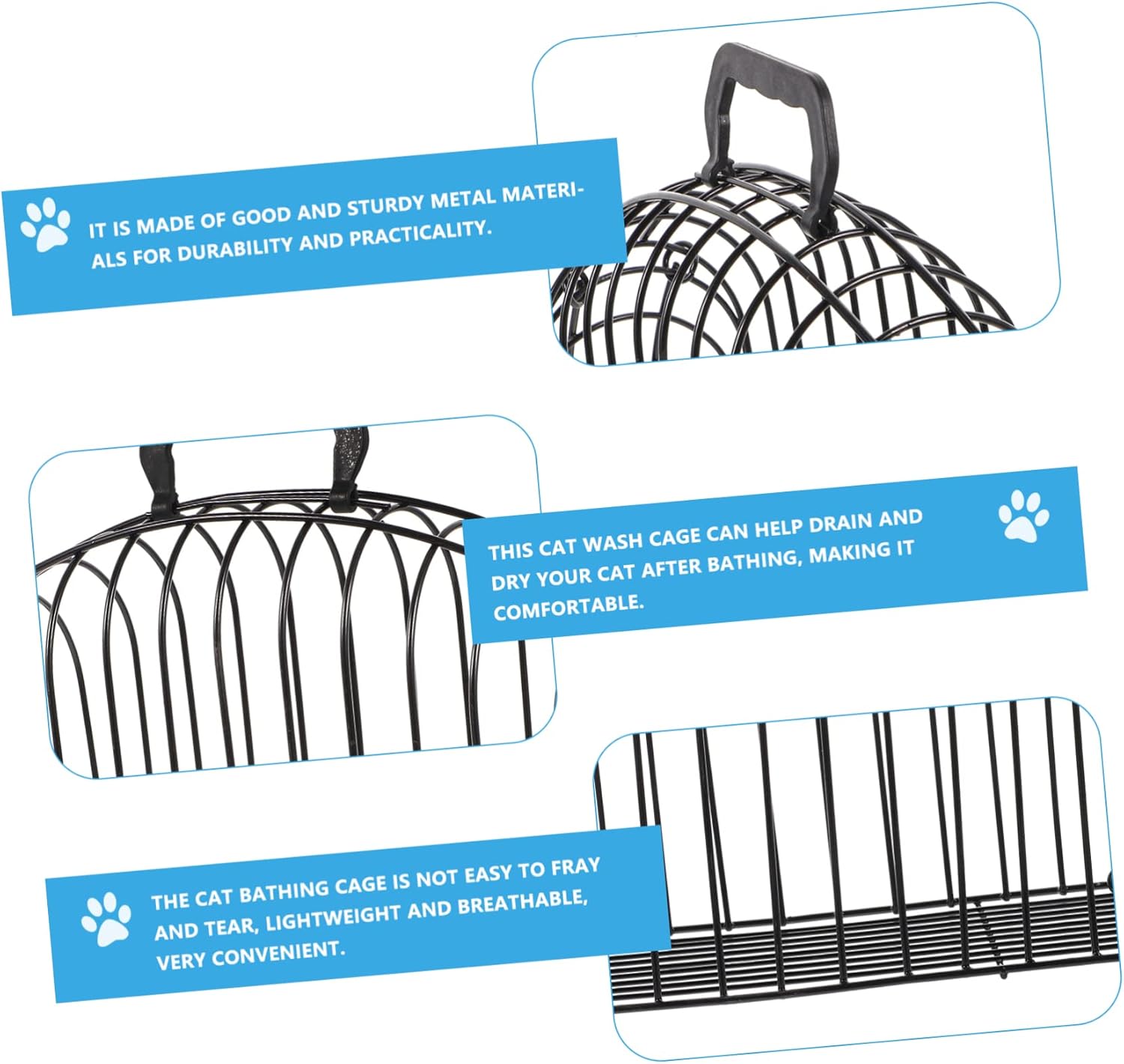 IT IS MADE OF GOOD AND STURDY METAL MATERIALS FOR DURABILITY AND PRACTICALITY.

THIS CAT WASH CAGE CAN HELP DRAIN AND DRY YOUR CAT AFTER BATHING, MAKING IT COMFORTABLE.

THE CAT BATHING CAGE IS NOT EASY TO FRAY AND TEAR, LIGHTWEIGHT AND BREATHABLE, VERY CONVENIENT.