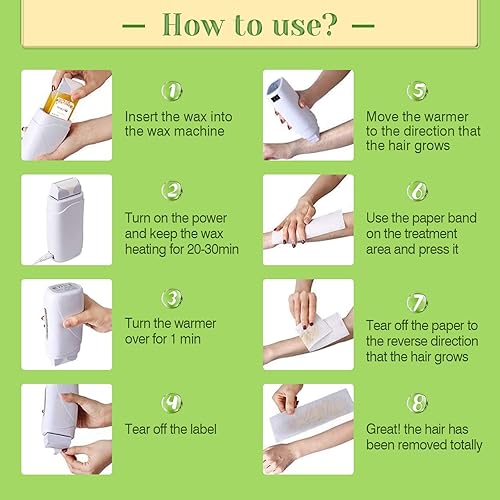 — How to use? —

1
Insert the wax into the wax machine

2
Turn on the power and keep the wax heating for 20-30min

3
Turn the warmer over for 1 min

4
Tear off the label

5
Move the warmer to the direction that the hair grows

6
Use the paper band on the treatment area and press it

7
Tear off the paper to the reverse direction that the hair grows

8
Great! the hair has been removed totally