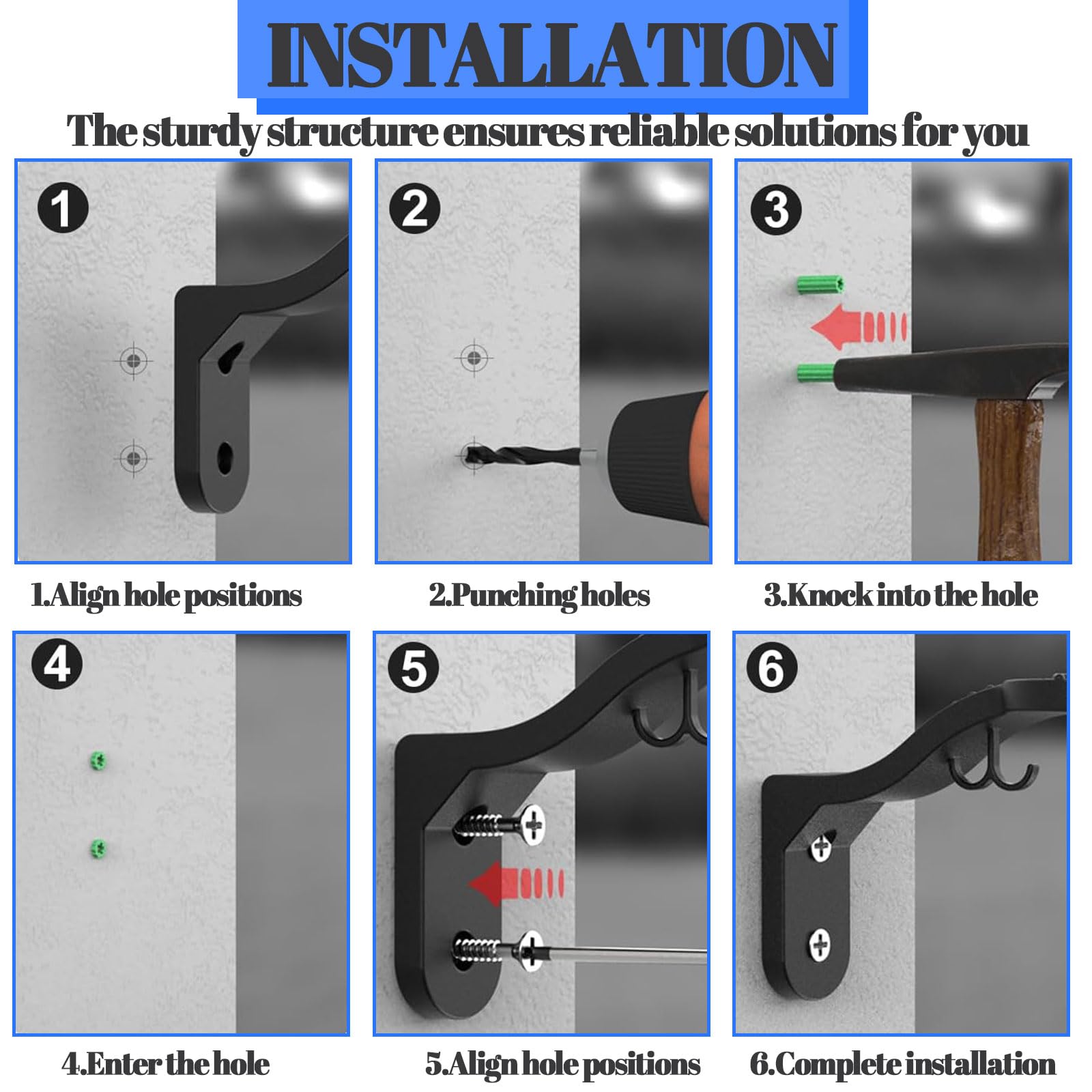 INSTALLATION

The sturdy structure ensures reliable solutions for you

1

2

3

1.Align hole positions

2.Punching holes

3.Knock into the hole

4

5

6

4.Enter the hole

5.Align hole positions

6.Complete installation