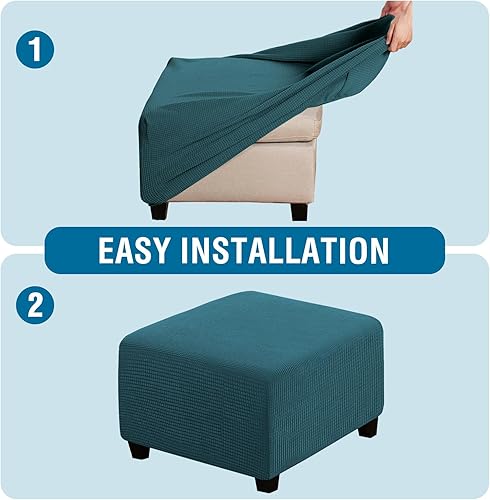 1

EASY INSTALLATION

2