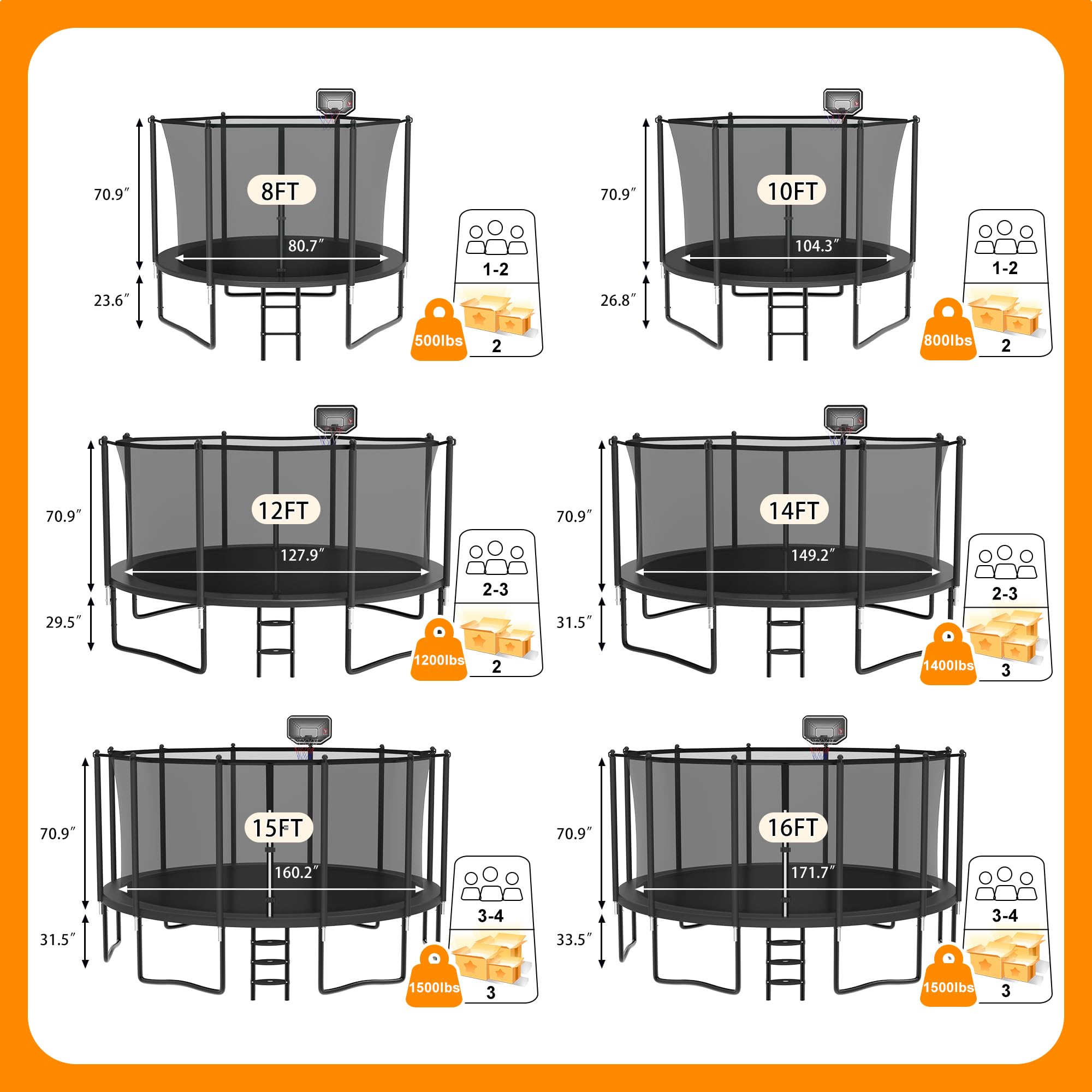 70.9″
8FT
80.7″
23.6″
1-2
500lbs
2

70.9″
10FT
104.3″
26.8″
1-2
800lbs
2

70.9″
12FT
127.9″
29.5″
2-3
1200lbs
2

70.9″
14FT
149.2″
31.5″
2-3
1400lbs
3

70.9″
15FT
160.2″
31.5″
3-4
1500lbs
3

70.9″
16FT
171.7″
33.5″
3-4
1500lbs
3