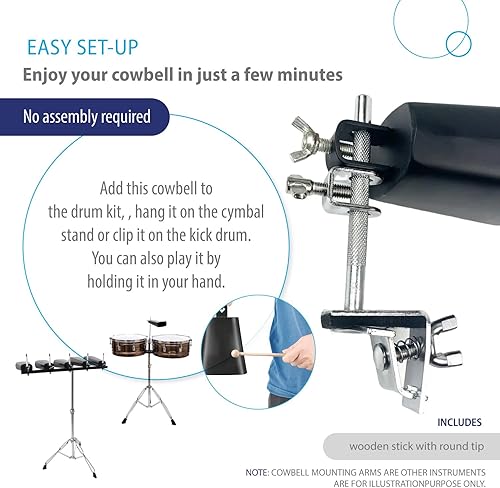 EASY SET-UP

Enjoy your cowbell in just a few minutes

No assembly required

Add this cowbell to the drum kit, , hang it on the cymbal stand or clip it on the kick drum. You can also play it by holding it in your hand.

INCLUDES

wooden stick with round tip

NOTE: COWBELL MOUNTING ARMS ARE OTHER INSTRUMENTS ARE FOR ILLUSTRATIONPURPOSE ONLY.