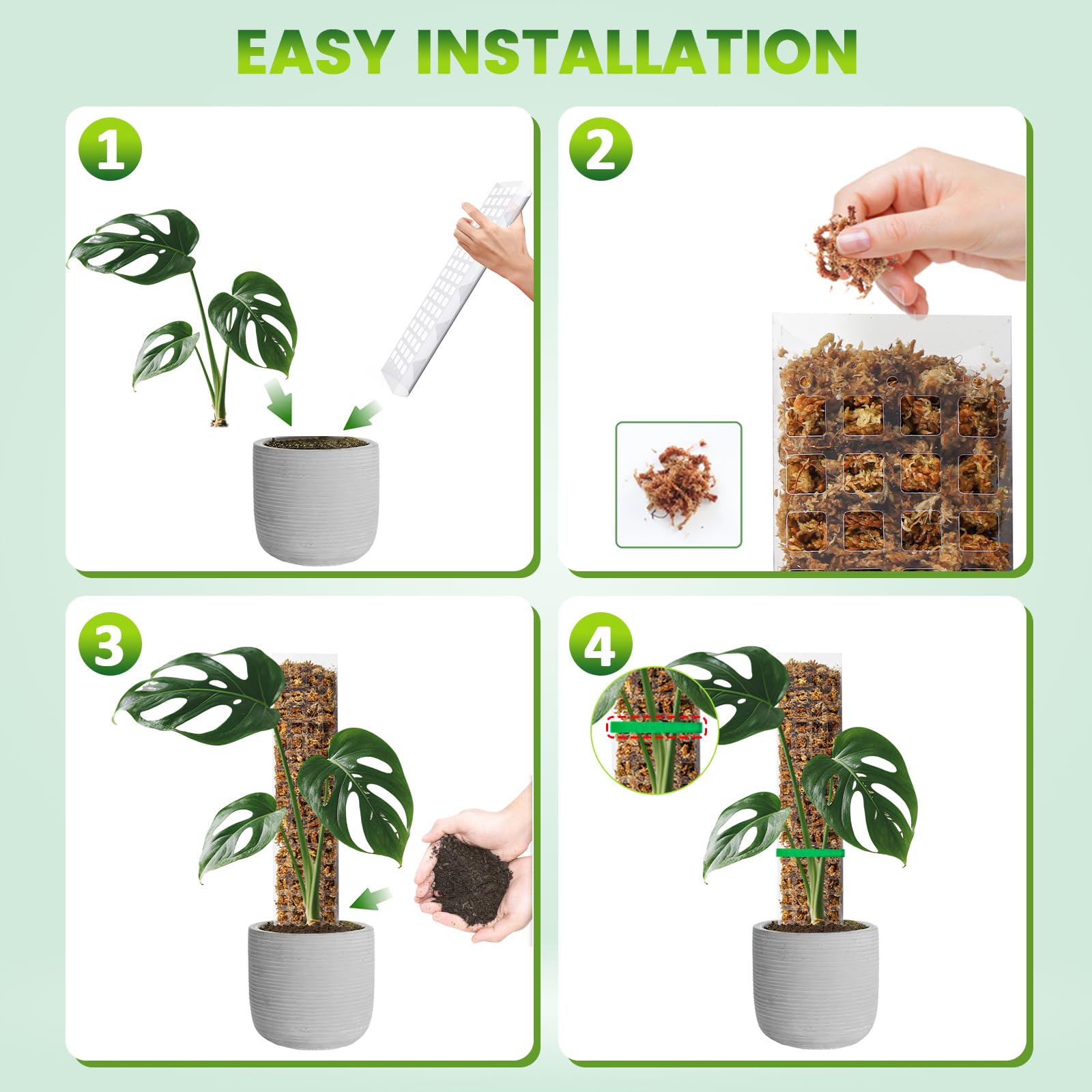 EASY INSTALLATION

1

2

3

4