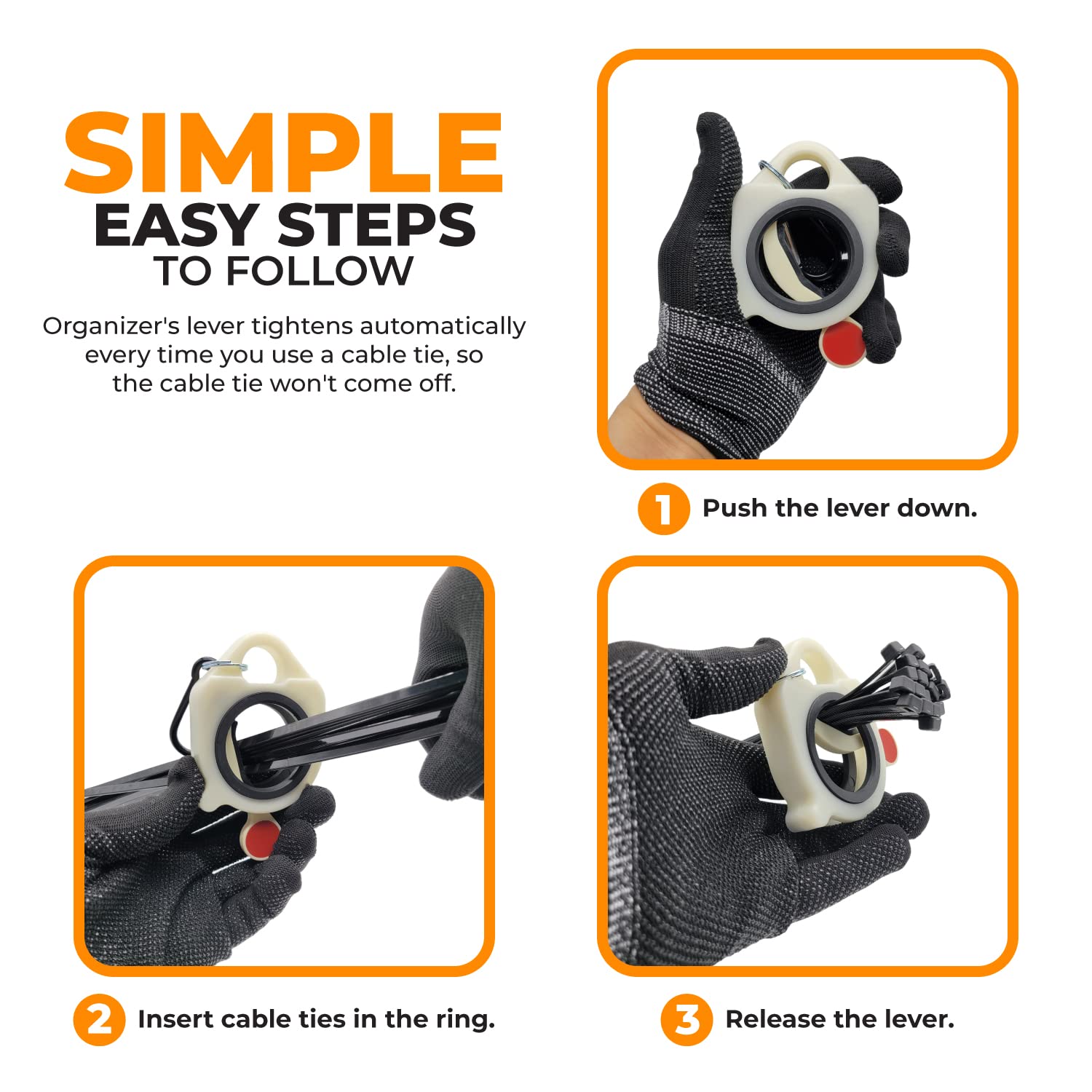 SIMPLE
EASY STEPS
TO FOLLOW

Organizer's lever tightens automatically every time you use a cable tie, so the cable tie won't come off.

1 Push the lever down.

2 Insert cable ties in the ring.

3 Release the lever.