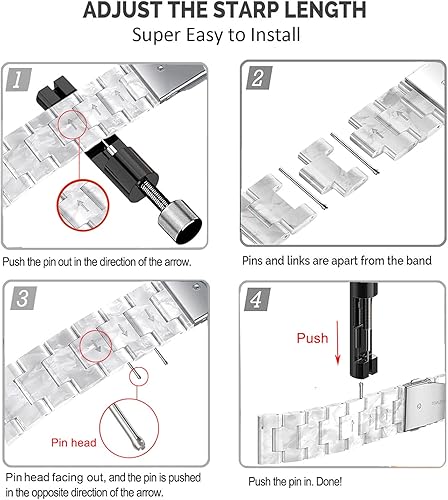 ADJUST THE STARP LENGTH
Super Easy to Install

1

Push the pin out in the direction of the arrow.

2

Pins and links are apart from the band

3

Pin head

Pin head facing out, and the pin is pushed in the opposite direction of the arrow.

4

Push

Push the pin in. Done!