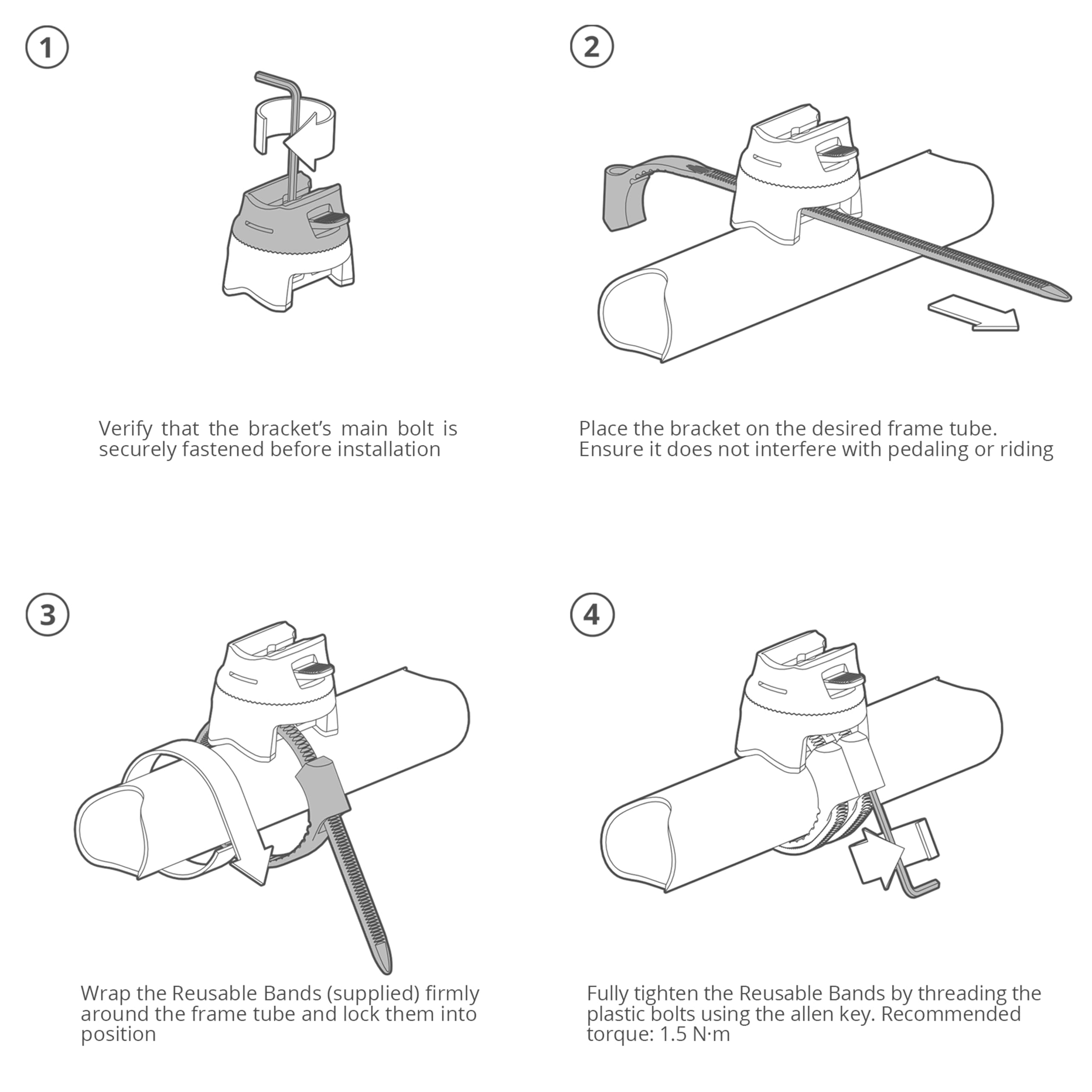 1

Verify that the bracket's main bolt is securely fastened before installation

2

Place the bracket on the desired frame tube. Ensure it does not interfere with pedaling or riding

3

Wrap the Reusable Bands (supplied) firmly around the frame tube and lock them into position

4

Fully tighten the Reusable Bands by threading the plastic bolts using the allen key. Recommended torque: 1.5 N·m