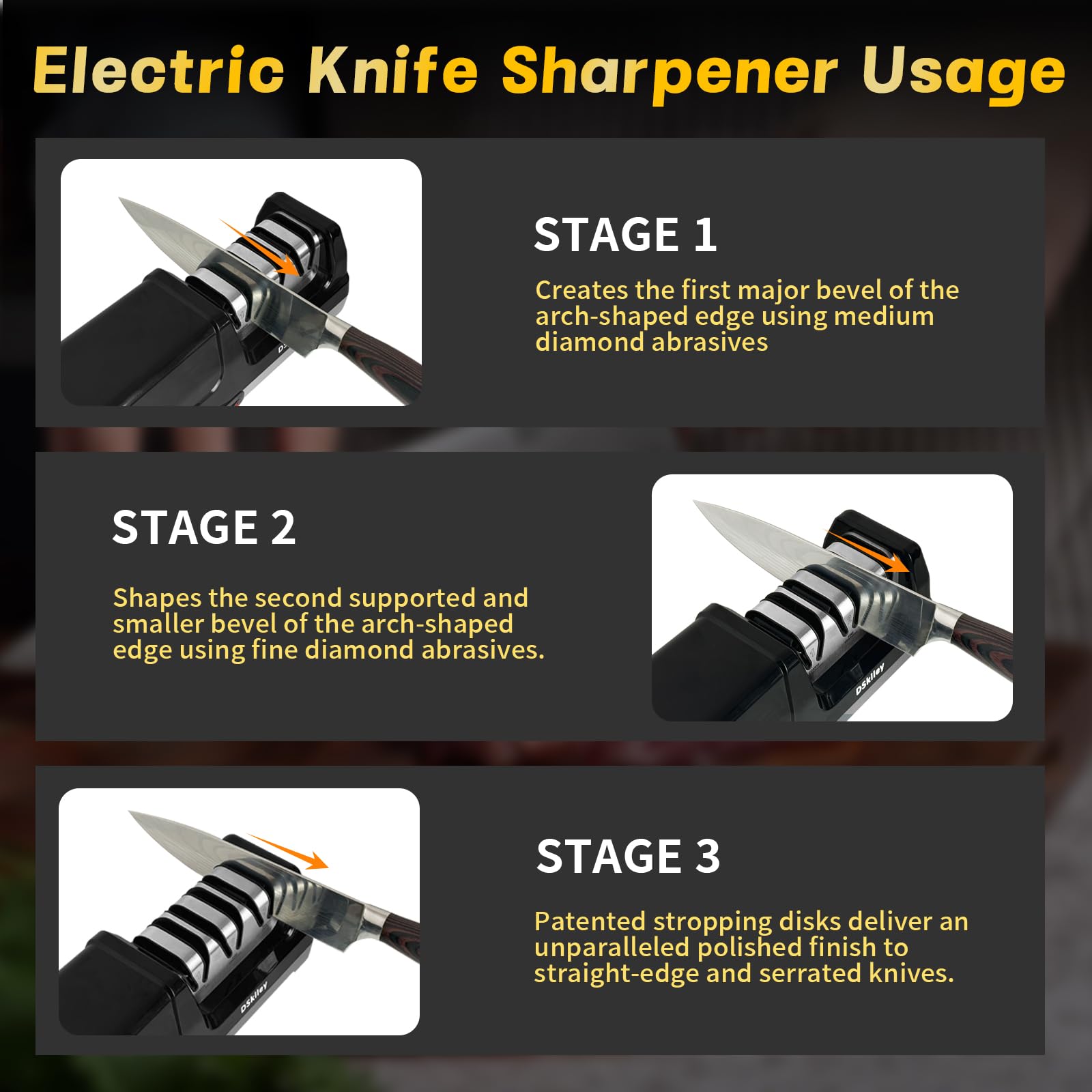 Electric Knife Sharpener Usage

STAGE 1

Creates the first major bevel of the arch-shaped edge using medium diamond abrasives

STAGE 2

Shapes the second supported and smaller bevel of the arch-shaped edge using fine diamond abrasives.

DSkiley

STAGE 3

Patented stropping disks deliver an unparalleled polished finish to straight-edge and serrated knives.

DSkiley