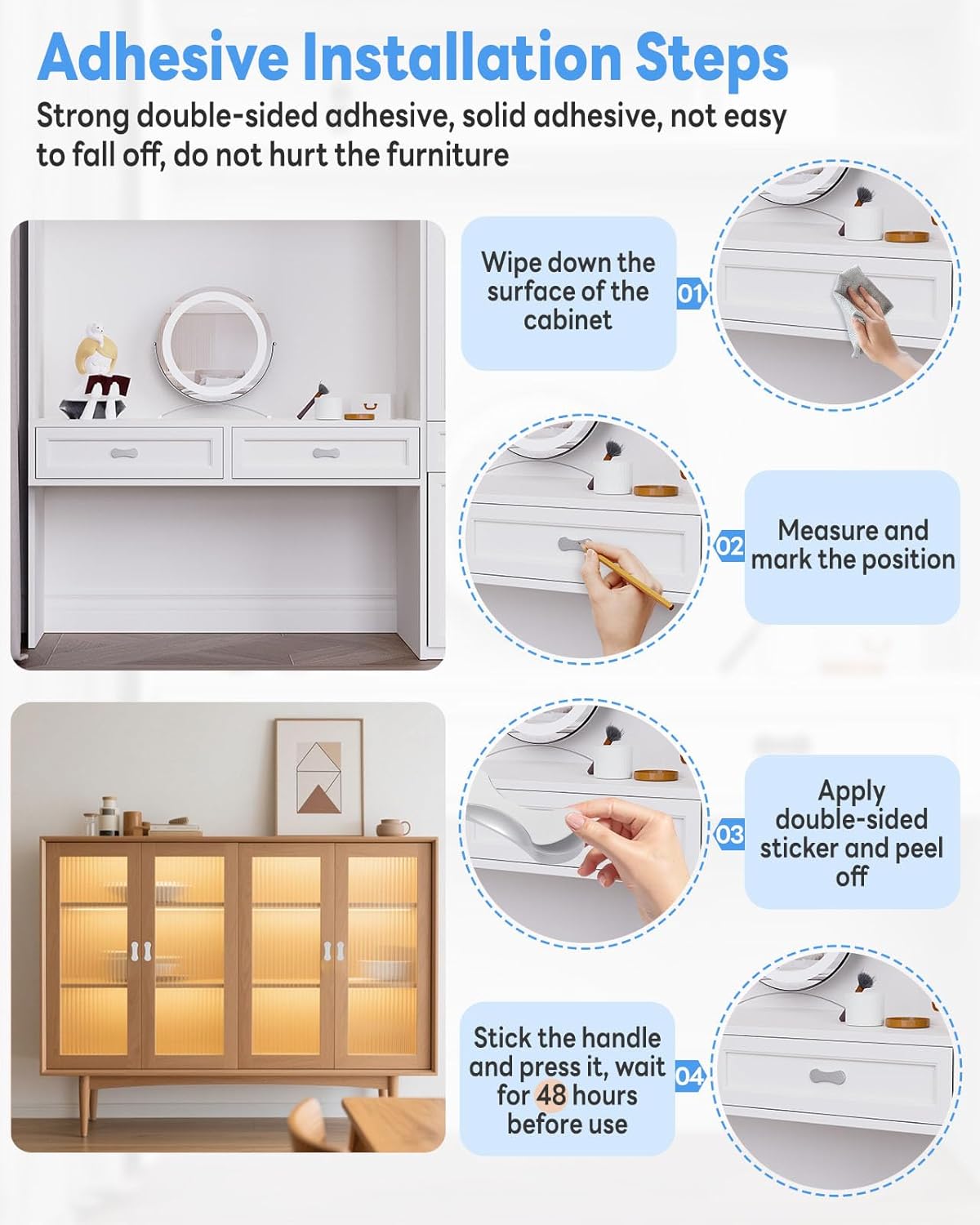 Adhesive Installation Steps

Strong double-sided adhesive, solid adhesive, not easy to fall off, do not hurt the furniture

Wipe down the surface of the cabinet

01

02

Measure and mark the position

03

Apply double-sided sticker and peel off

Stick the handle and press it, wait for 48 hours before use

04