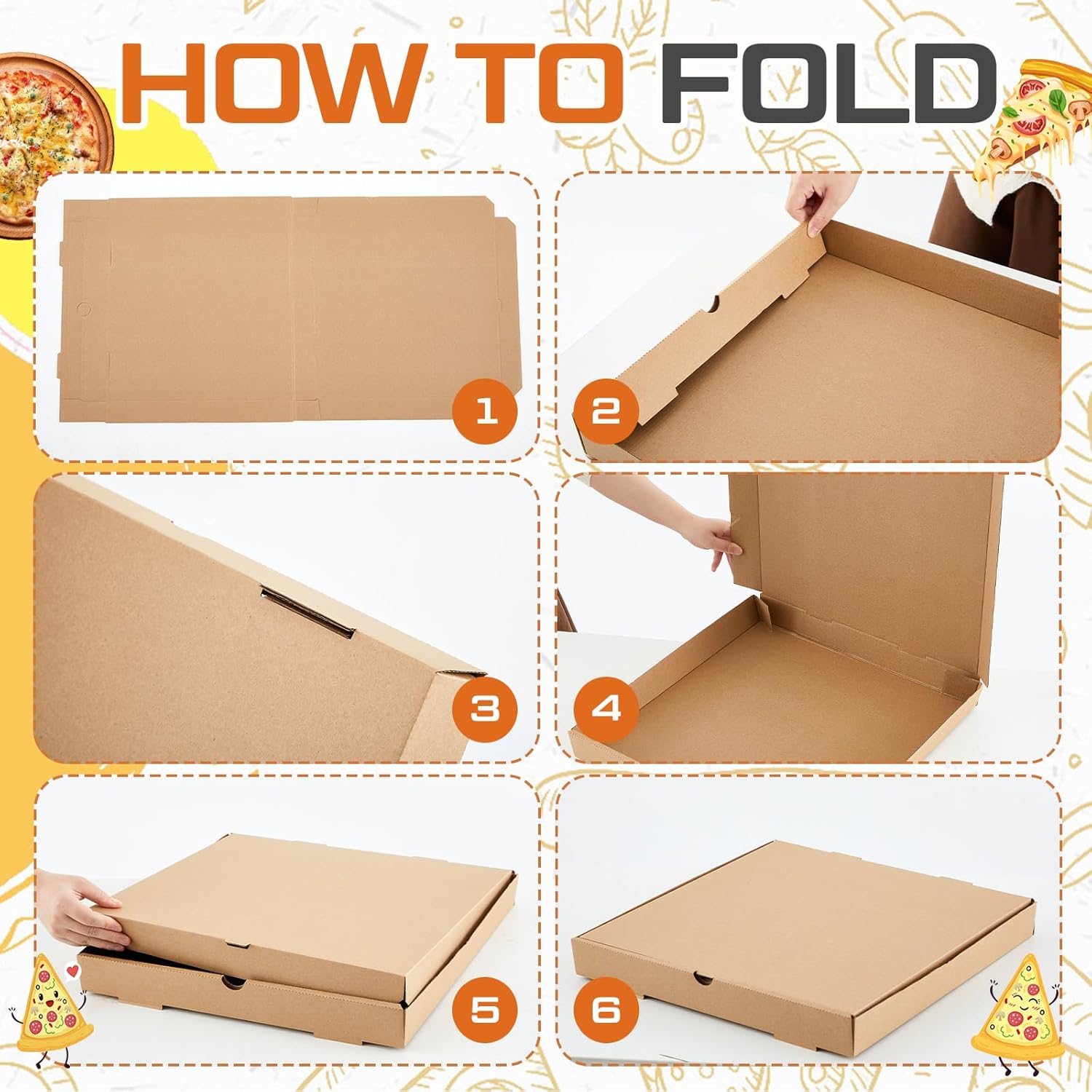 HOW TO FOLD

1

2

3

4

5

6