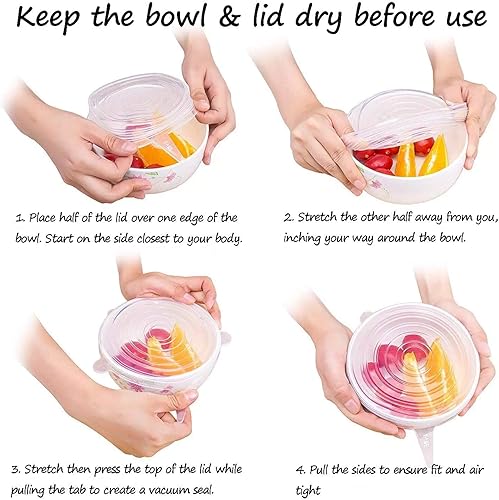 Keep the bowl & lid dry before use

1. Place half of the lid over one edge of the bowl. Start on the side closest to your body.

2. Stretch the other half away from you, inching your way around the bowl.

3. Stretch then press the top of the lid while pulling the tab to create a vacuum seal.

4. Pull the sides to ensure fit and air tight