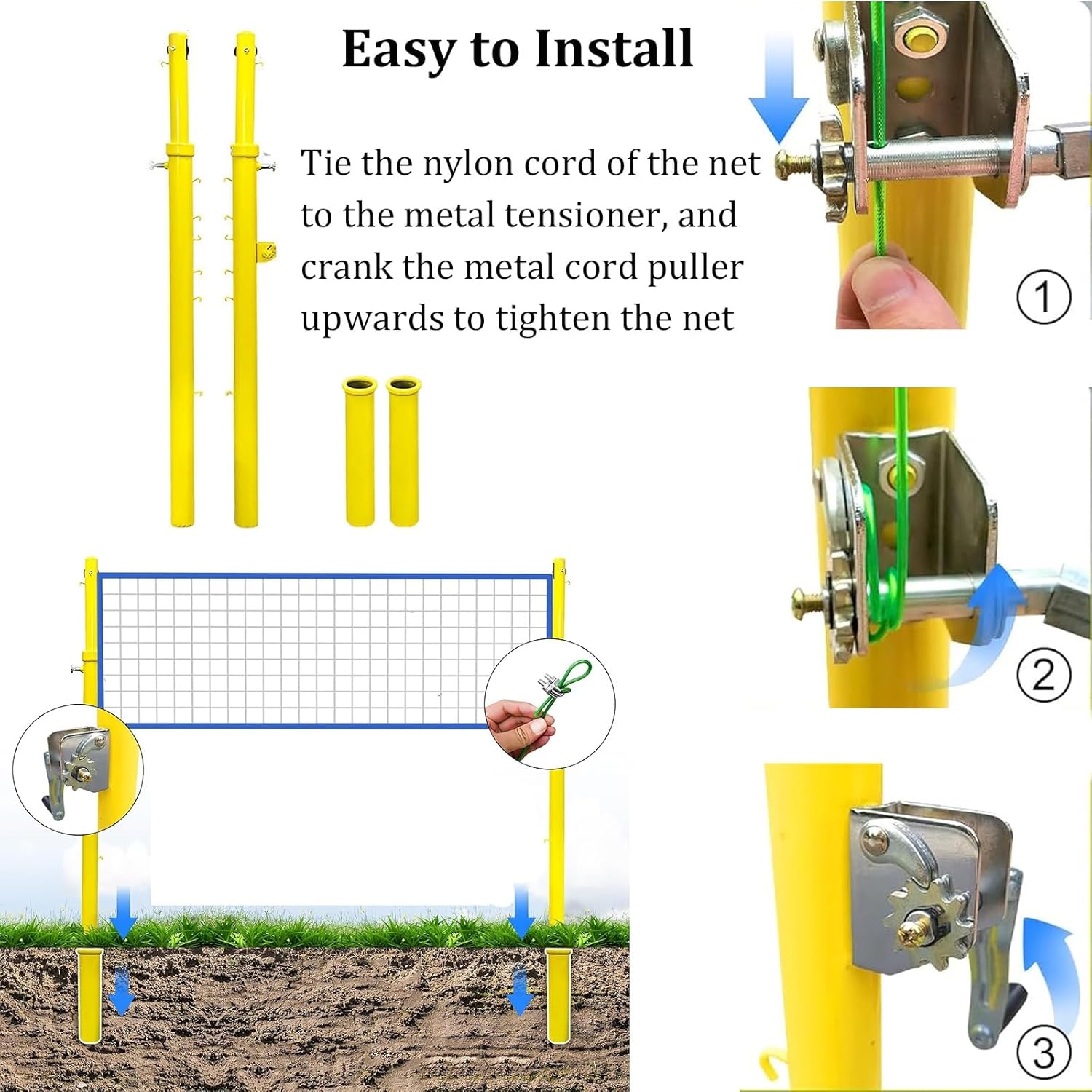 Easy to Install

Tie the nylon cord of the net to the metal tensioner, and crank the metal cord puller upwards to tighten the net

1

2

3