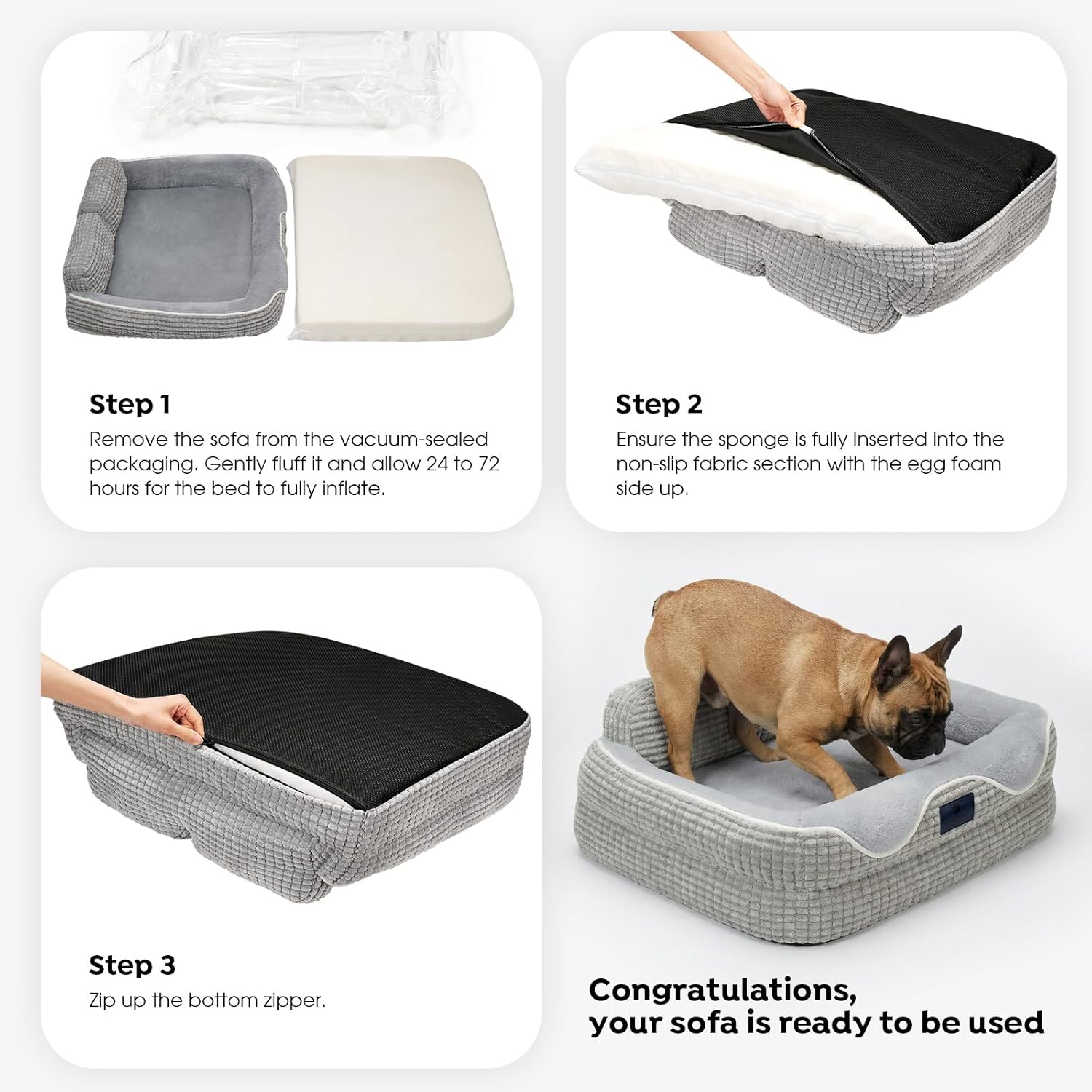 Step 1
Remove the sofa from the vacuum-sealed packaging. Gently fluff it and allow 24 to 72 hours for the bed to fully inflate.

Step 2
Ensure the sponge is fully inserted into the non-slip fabric section with the egg foam side up.

Step 3
Zip up the bottom zipper.

Congratulations, your sofa is ready to be used