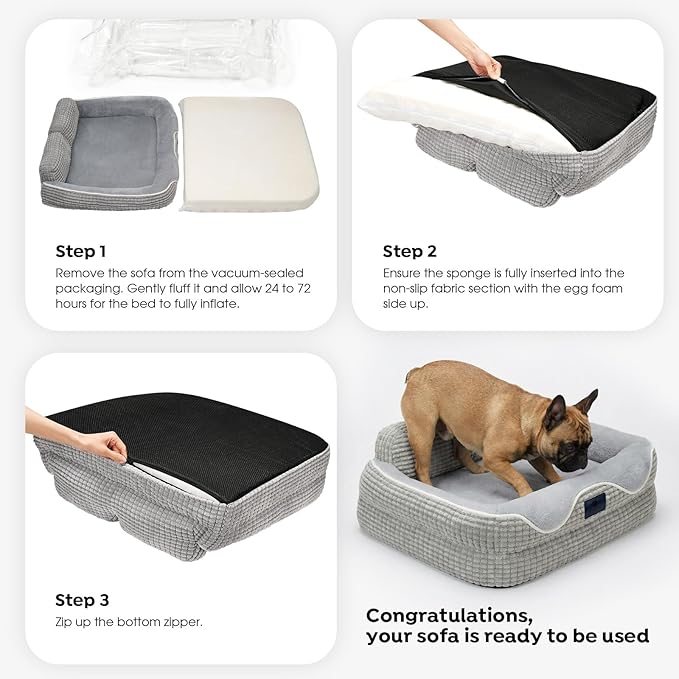 Step 1
Remove the sofa from the vacuum-sealed packaging. Gently fluff it and allow 24 to 72 hours for the bed to fully inflate.

Step 2
Ensure the sponge is fully inserted into the non-slip fabric section with the egg foam side up.

Step 3
Zip up the bottom zipper.

Congratulations, your sofa is ready to be used