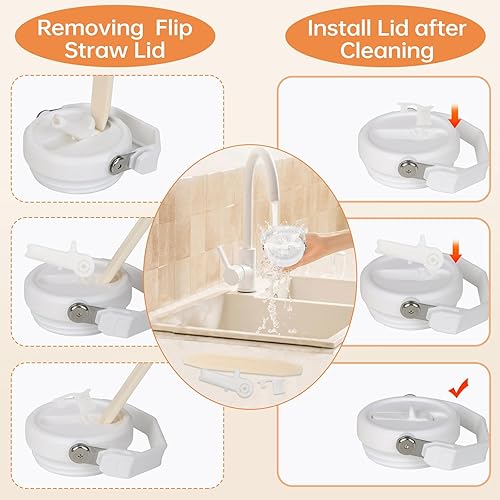 Removing Flip Straw Lid

Install Lid after Cleaning