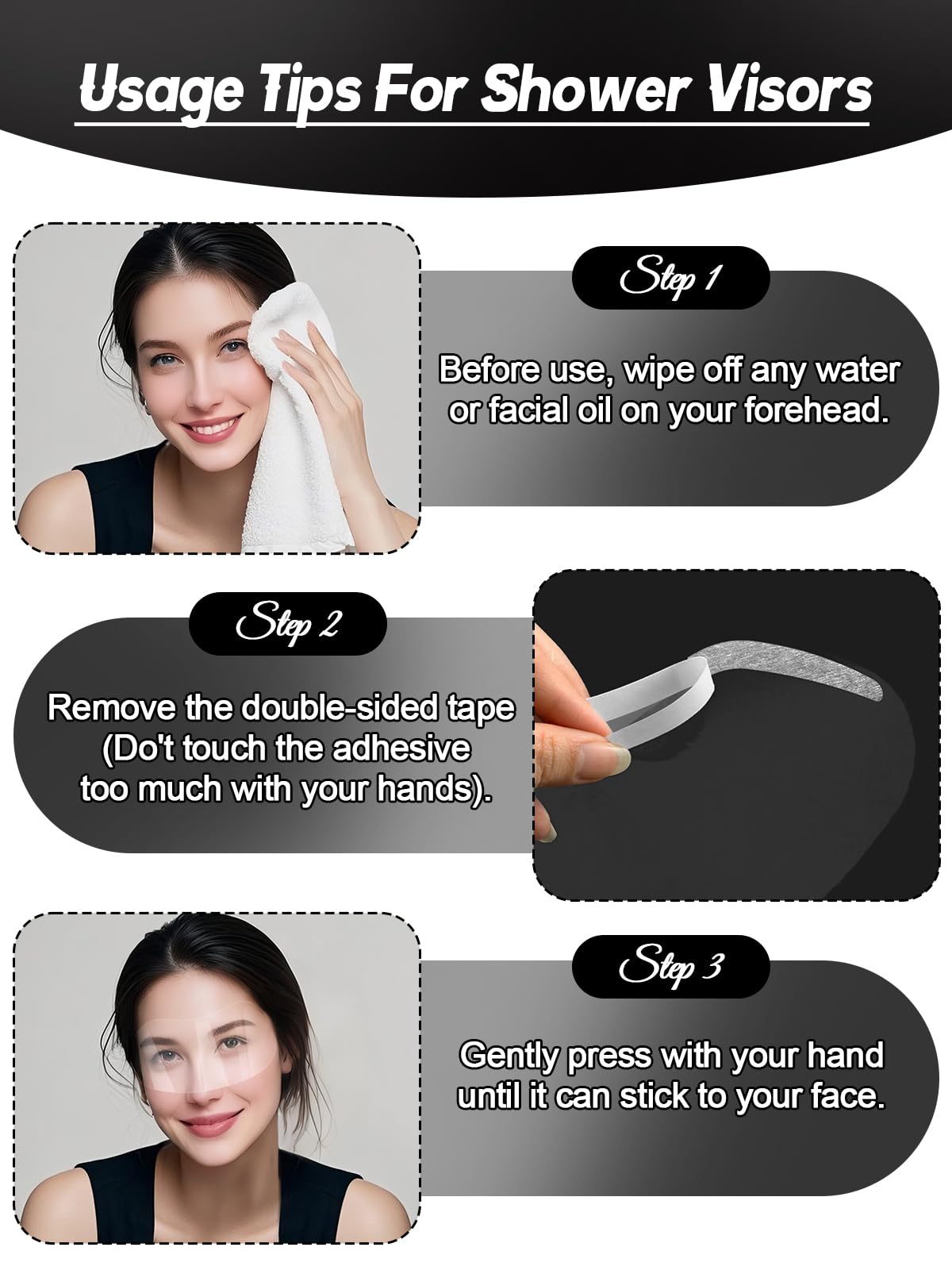 Usage Tips For Shower Visors

Step 1

Before use, wipe off any water or facial oil on your forehead.

Step 2

Remove the double-sided tape (Do't touch the adhesive too much with your hands).

Step 3

Gently press with your hand until it can stick to your face.