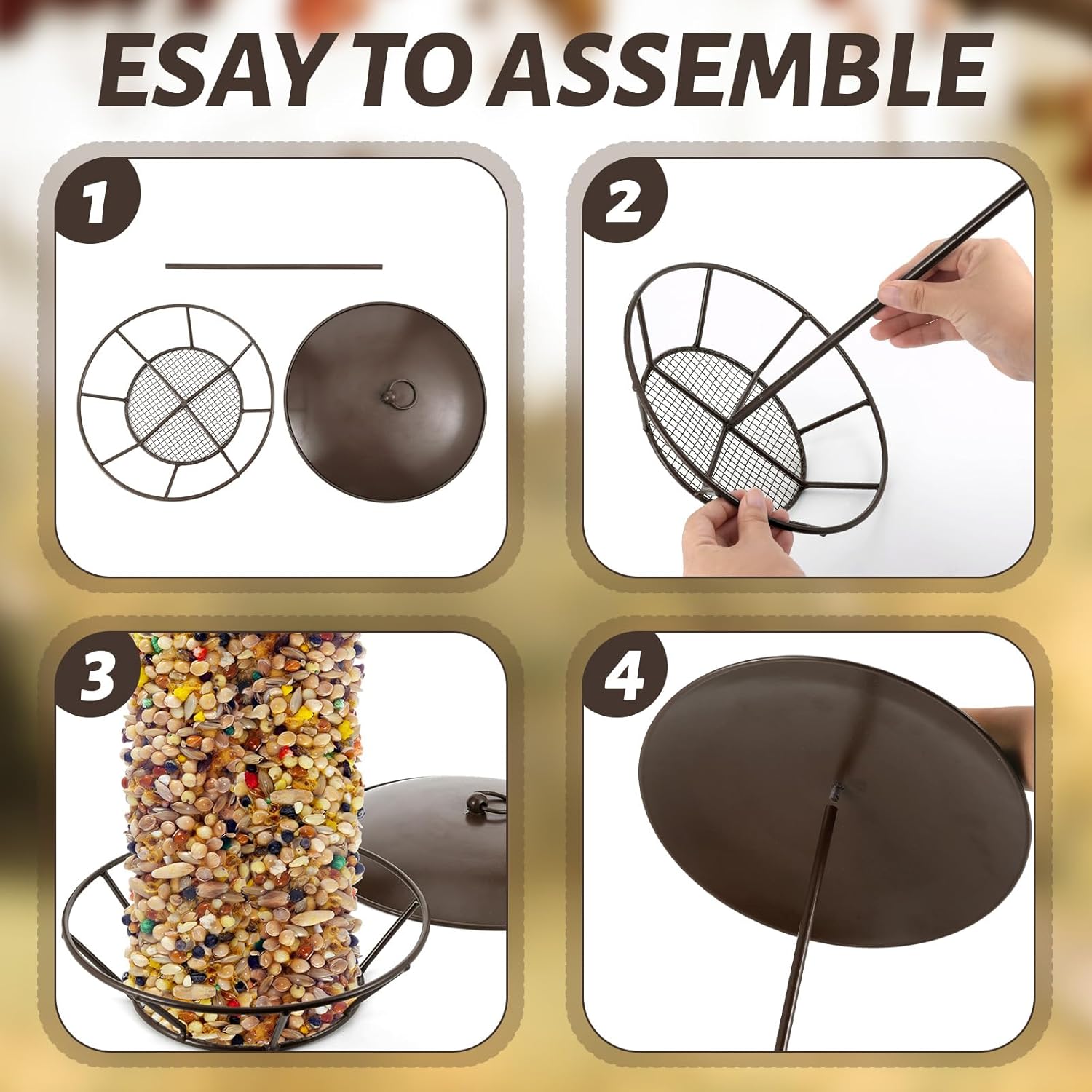 ESAY TO ASSEMBLE

1

2

3

4