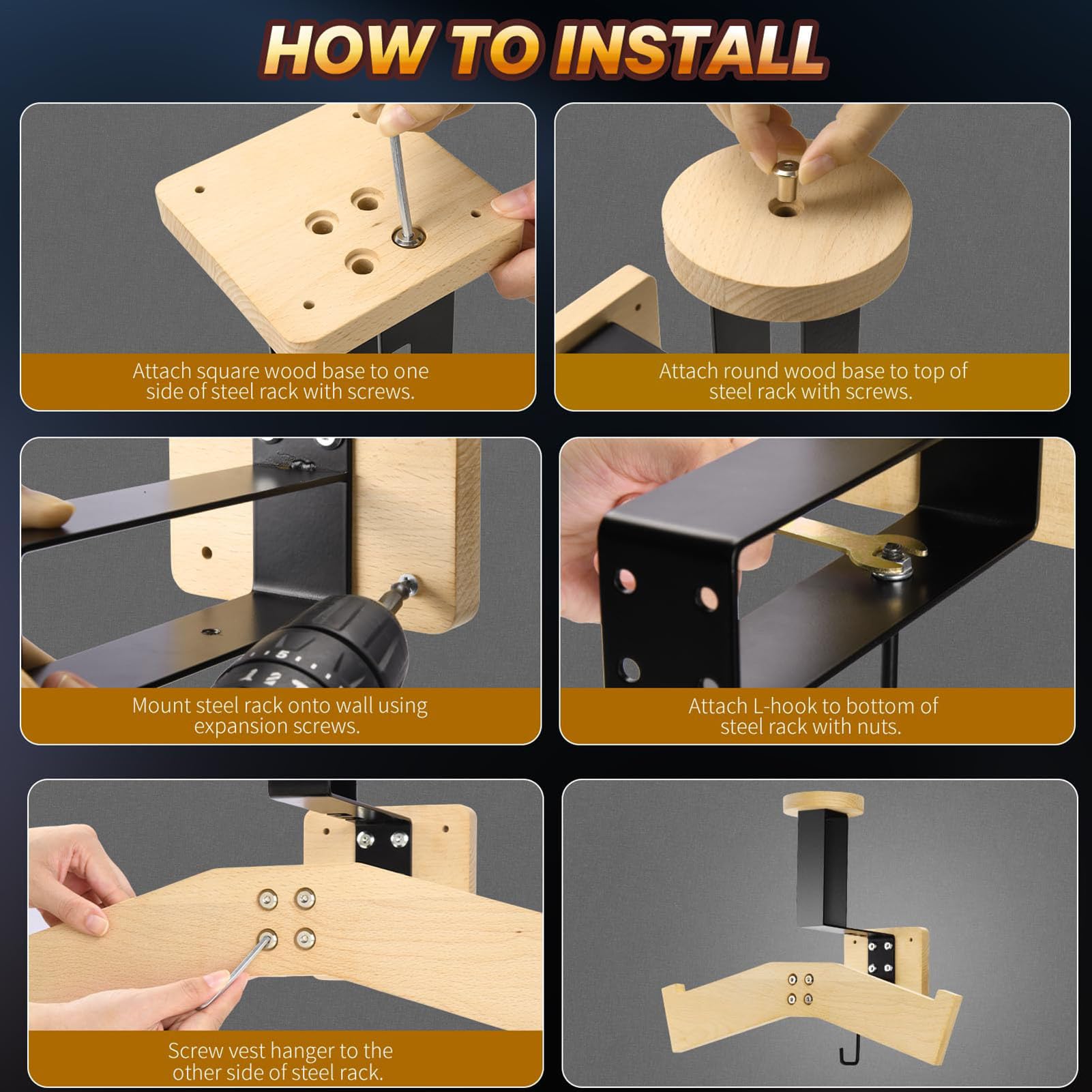 HOW TO INSTALL

Attach square wood base to one side of steel rack with screws.

Attach round wood base to top of steel rack with screws.

Mount steel rack onto wall using expansion screws.

Attach L-hook to bottom of steel rack with nuts.

Screw vest hanger to the other side of steel rack.