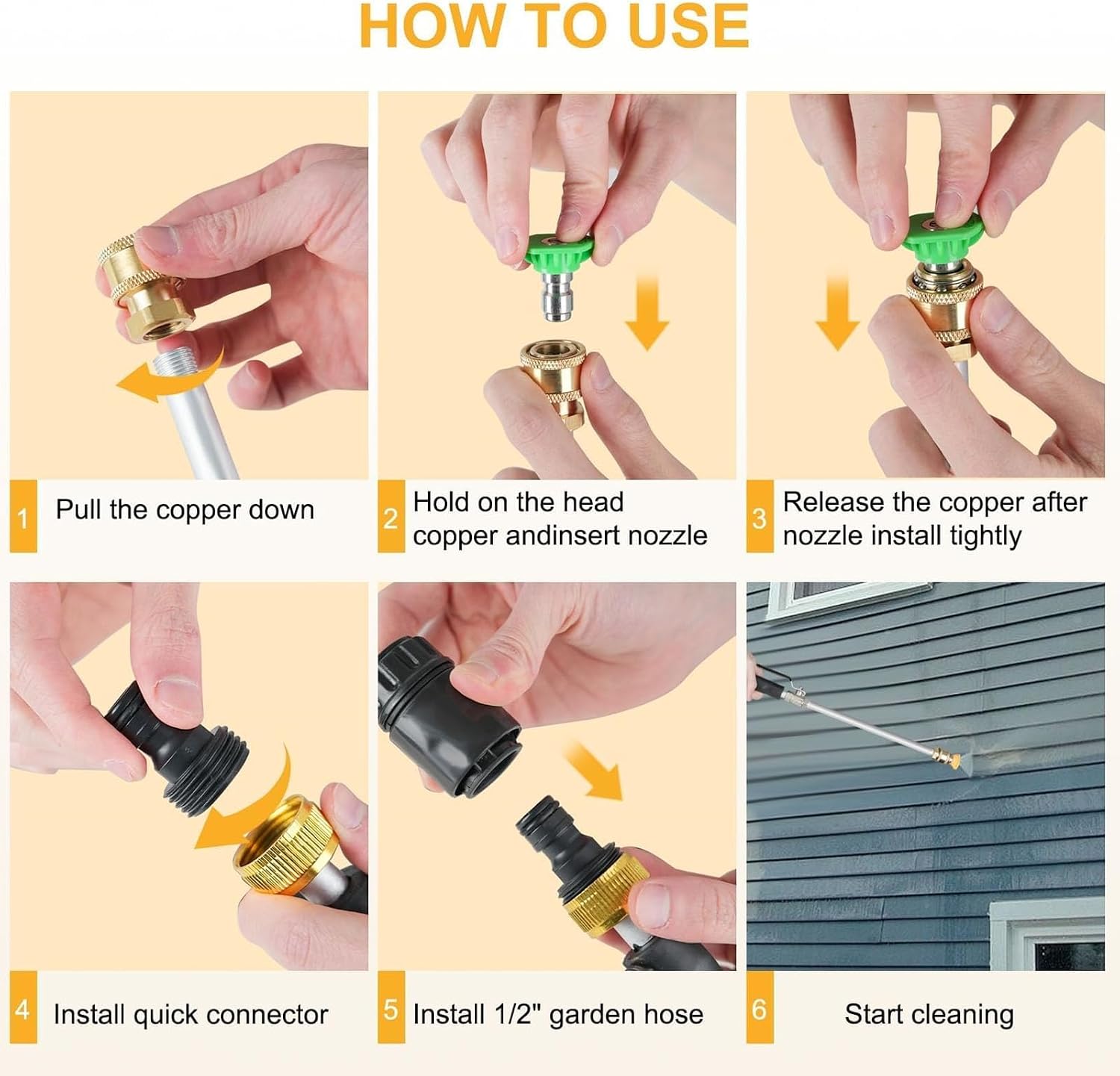 HOW TO USE

1 Pull the copper down

2 Hold on the head copper andinsert nozzle

3 Release the copper after nozzle install tightly

4 Install quick connector

5 Install 1/2" garden hose

6 Start cleaning