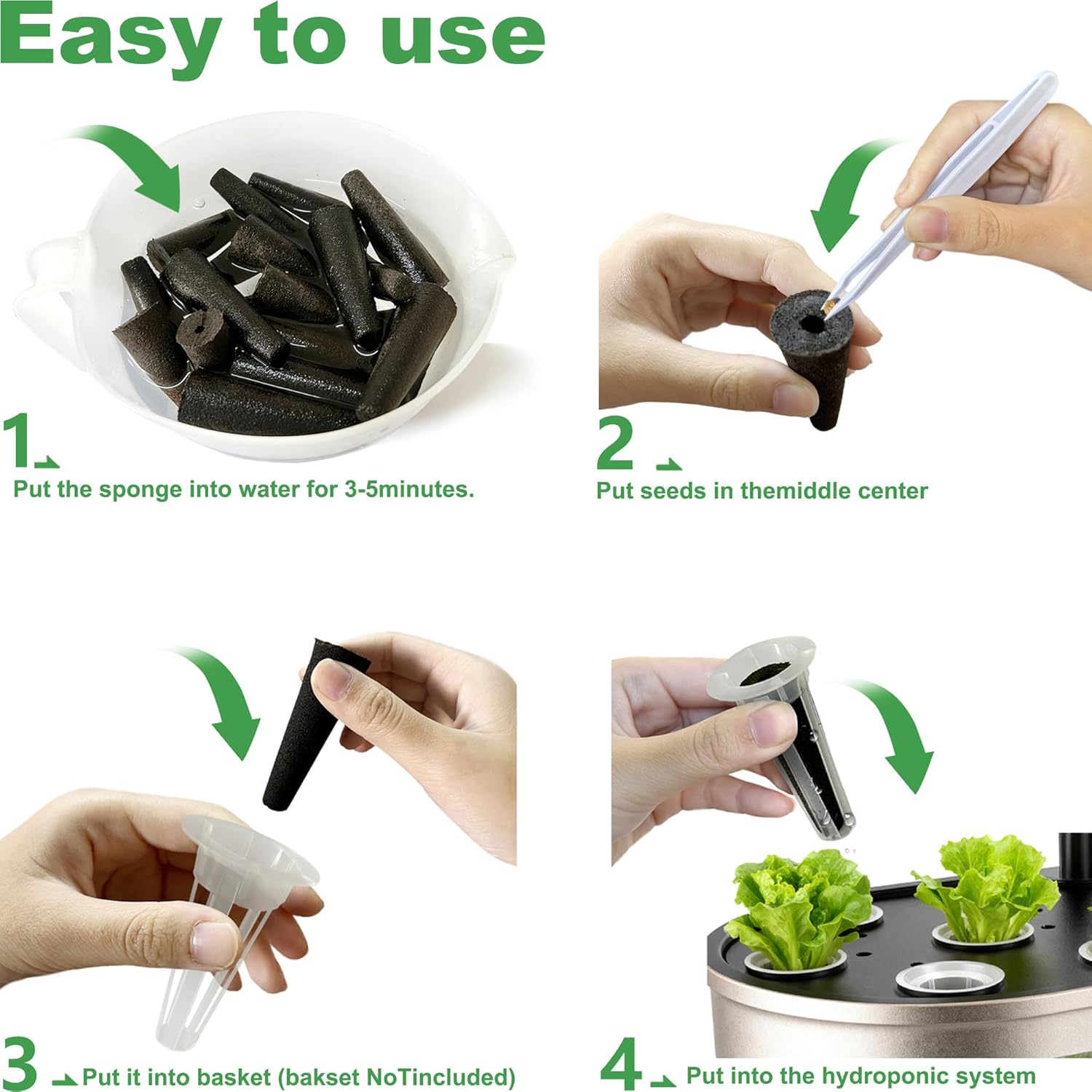 Easy to use

1

Put the sponge into water for 3-5minutes.

2

Put seeds in themiddle center

3

Put it into basket (bakset NoTincluded)

4

Put into the hydroponic system