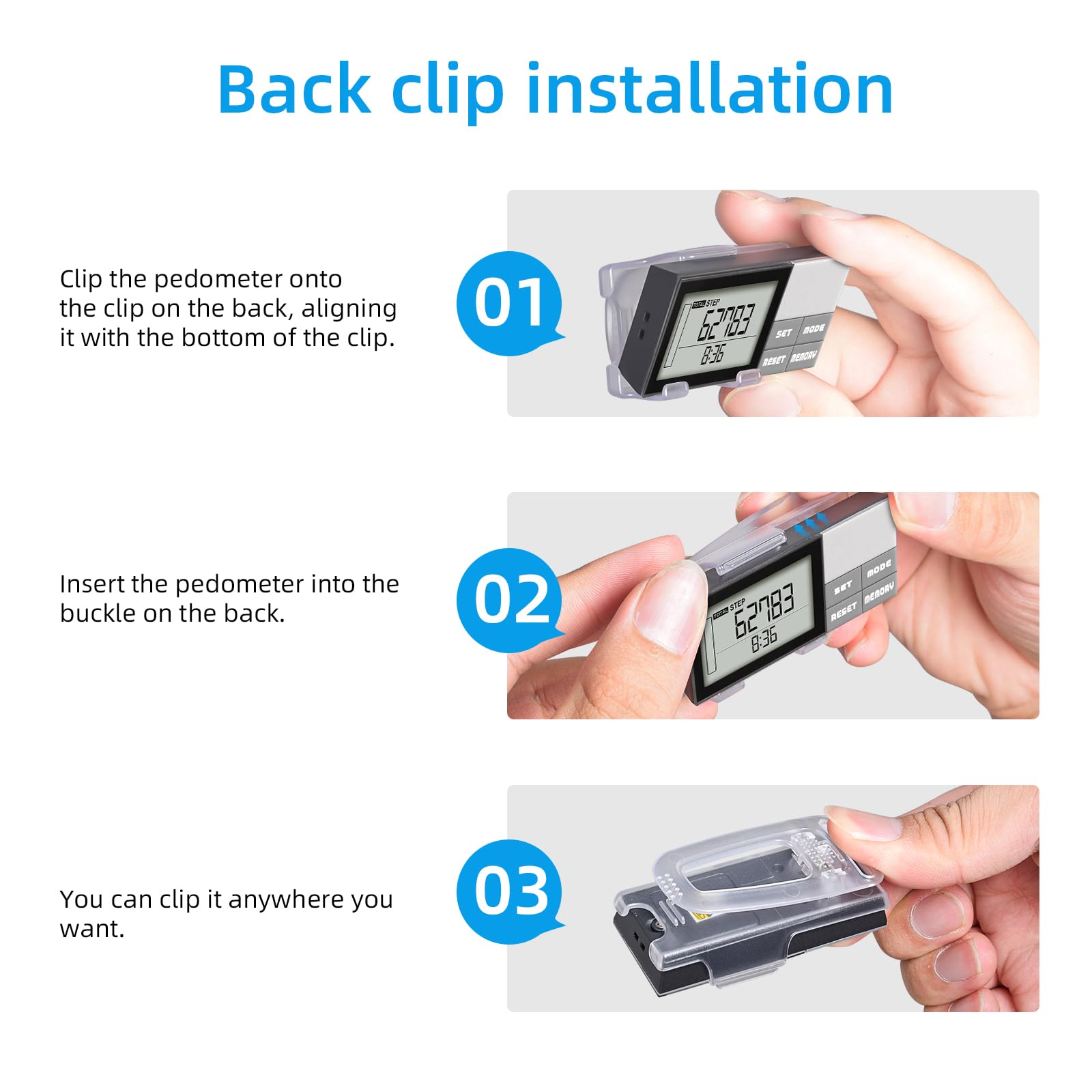 Back clip installation

Clip the pedometer onto the clip on the back, aligning it with the bottom of the clip.

01

TOTAL STEP
62783
8:36
SET MODE
RESET MEMORY

Insert the pedometer into the buckle on the back.

02

TOTAL STEP
62783
8:36
SET MODE
RESET MEMORY

You can clip it anywhere you want.

03