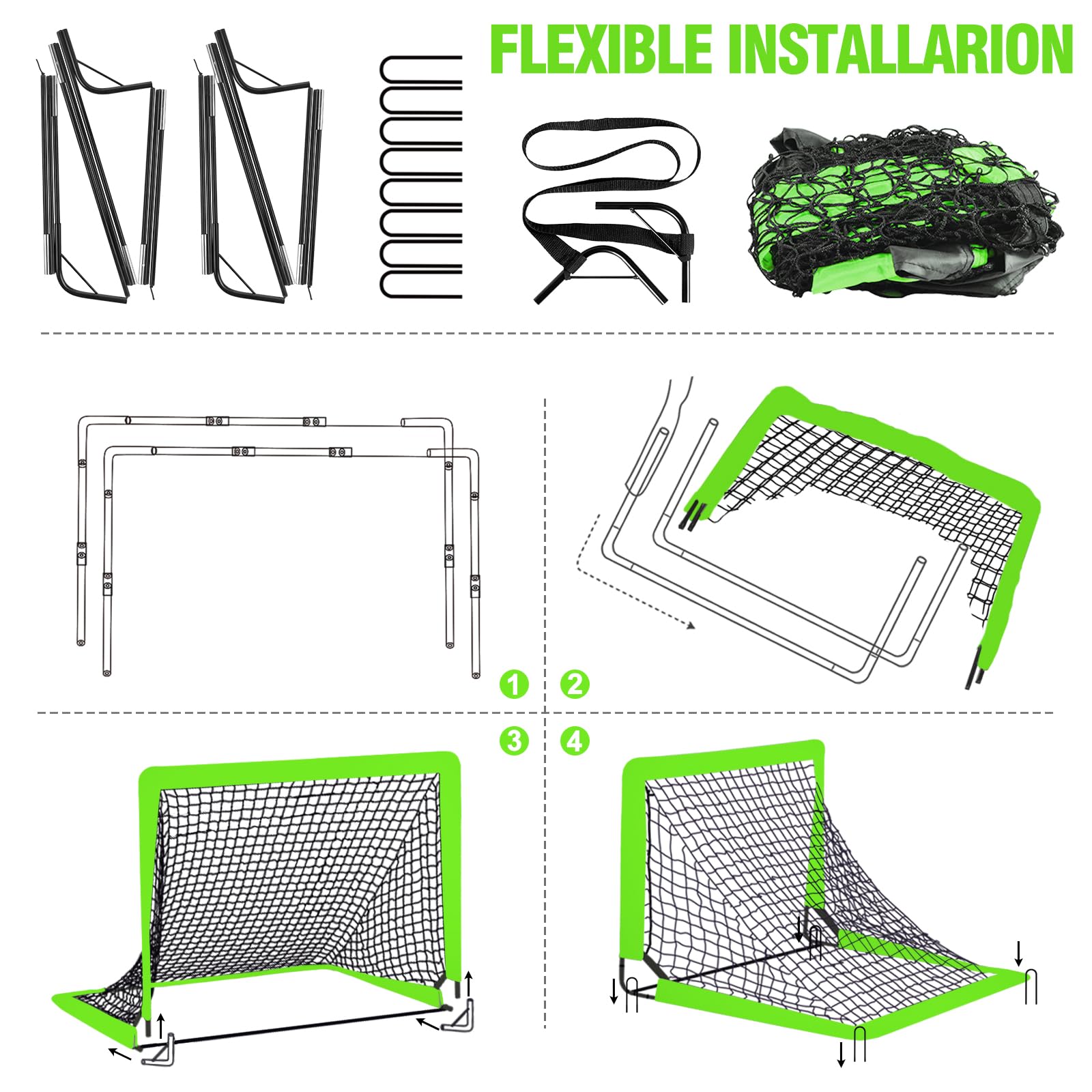 FLEXIBLE INSTALLARION

1

2

3

4