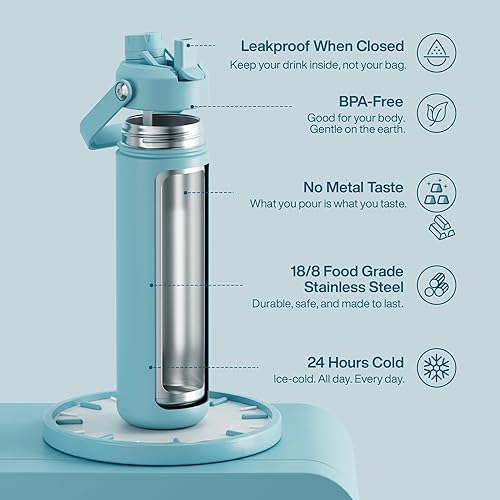 Leakproof When Closed
Keep your drink inside, not your bag.

BPA-Free
Good for your body. Gentle on the earth.

No Metal Taste
What you pour is what you taste.

18/8 Food Grade Stainless Steel
Durable, safe, and made to last.

24 Hours Cold
Ice-cold. All day. Every day.