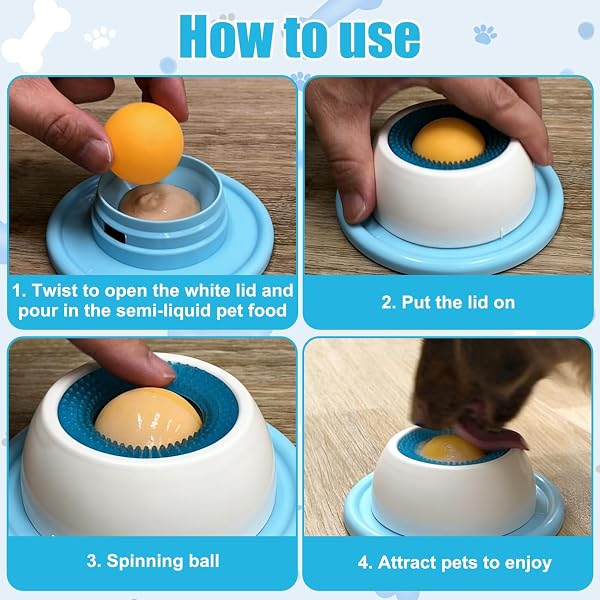 How to use

1. Twist to open the white lid and pour in the semi-liquid pet food

2. Put the lid on

3. Spinning ball

4. Attract pets to enjoy