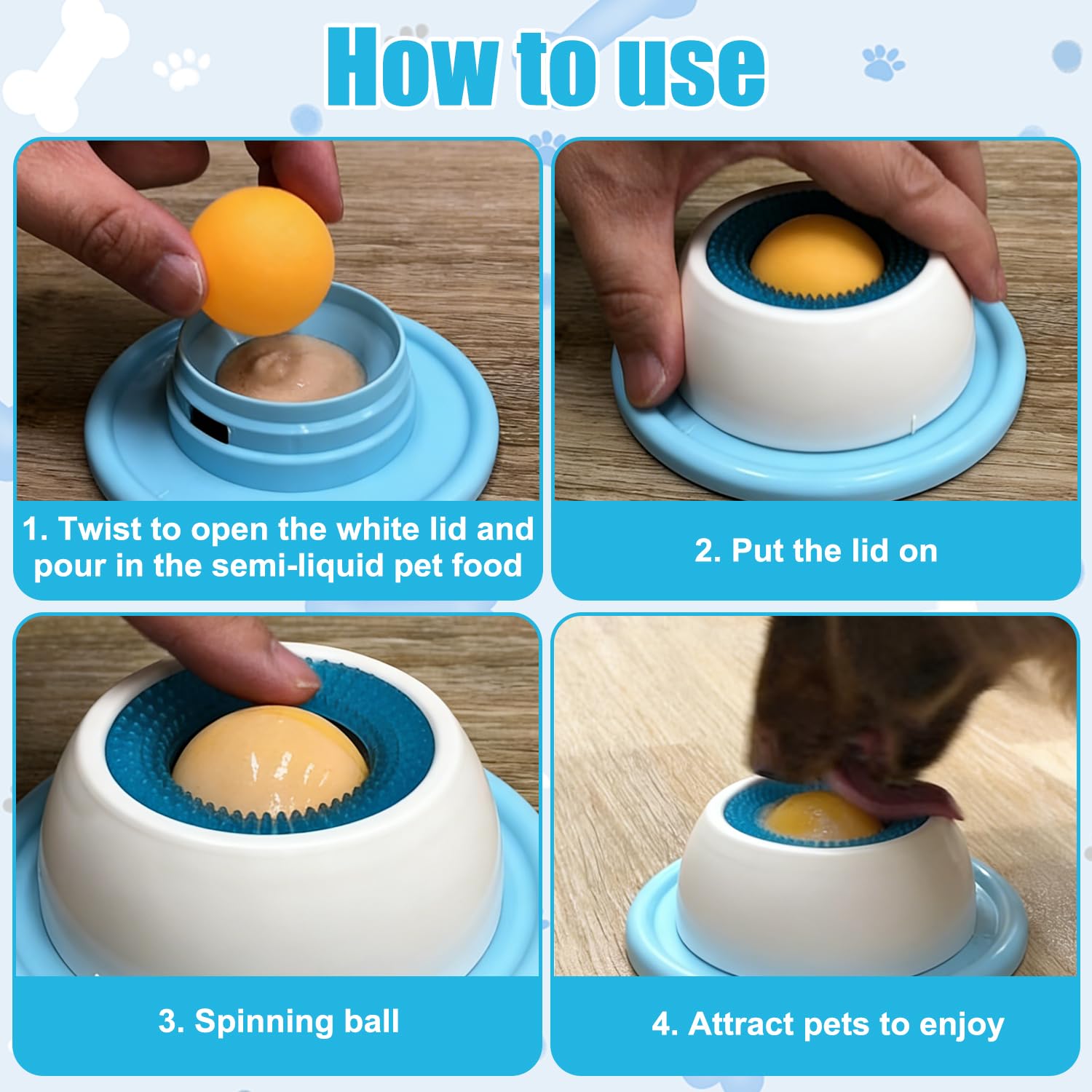 How to use

1. Twist to open the white lid and pour in the semi-liquid pet food

2. Put the lid on

3. Spinning ball

4. Attract pets to enjoy