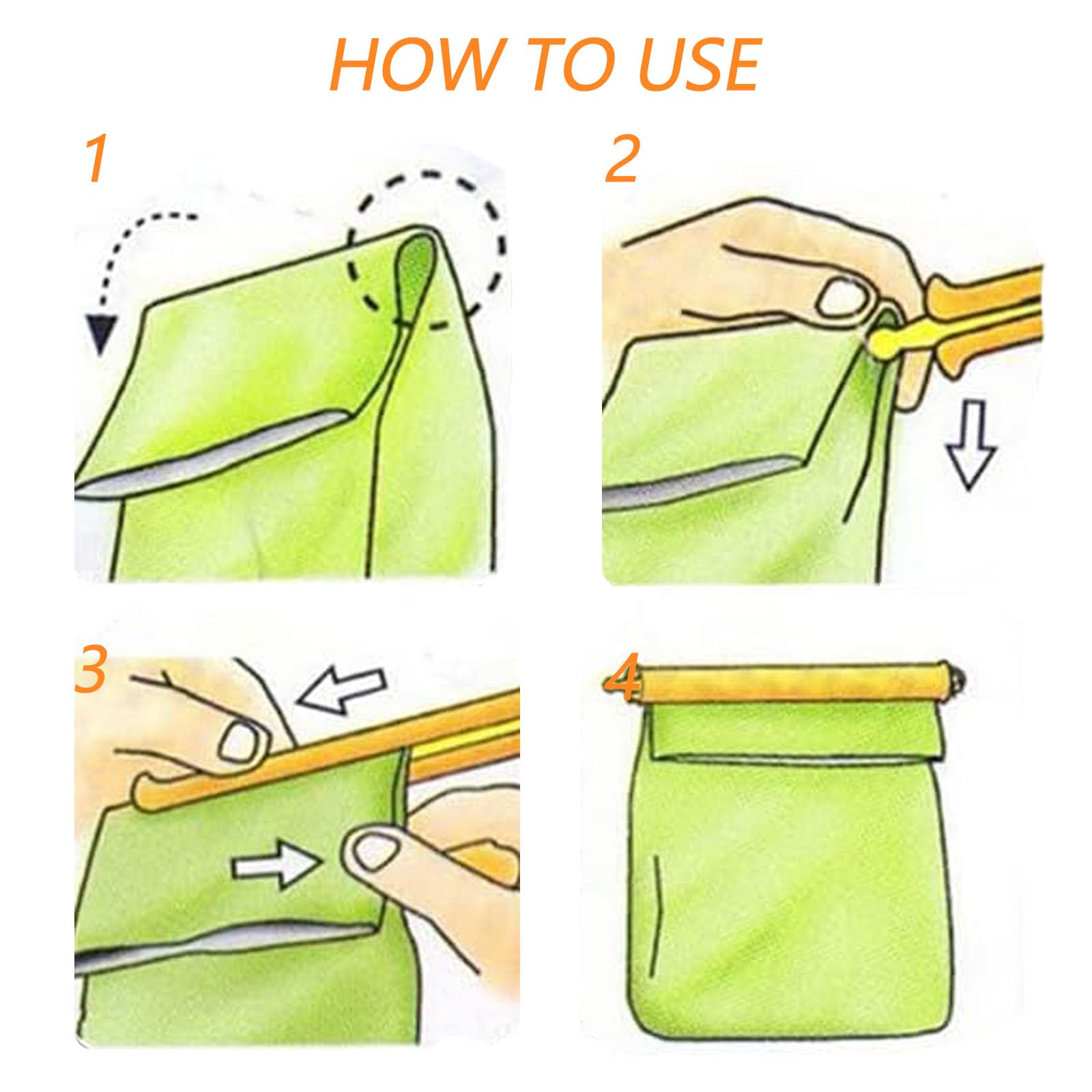 HOW TO USE

1

2

3

4