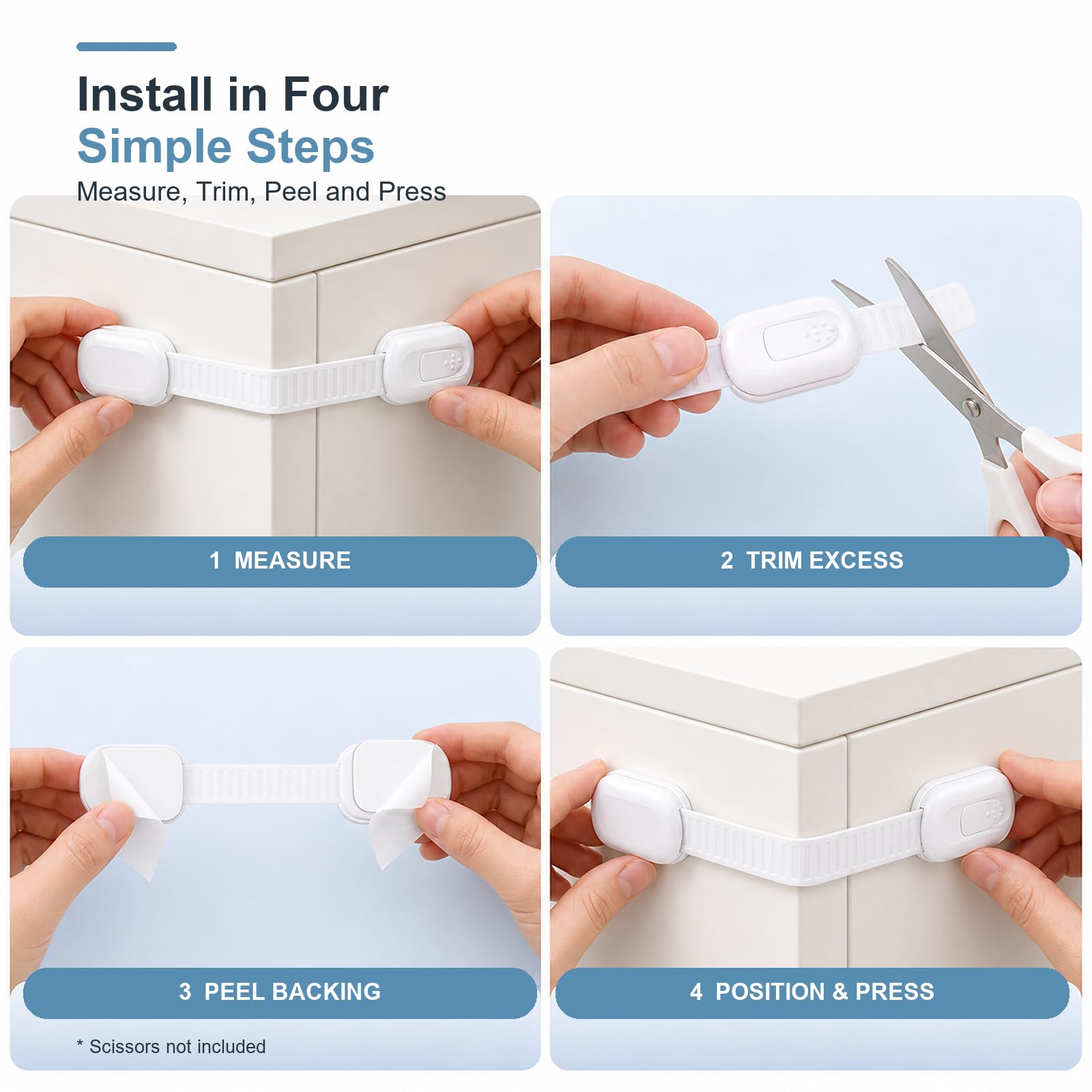 Install in Four
Simple Steps
Measure, Trim, Peel and Press

1 MEASURE

2 TRIM EXCESS

3 PEEL BACKING

4 POSITION & PRESS

* Scissors not included