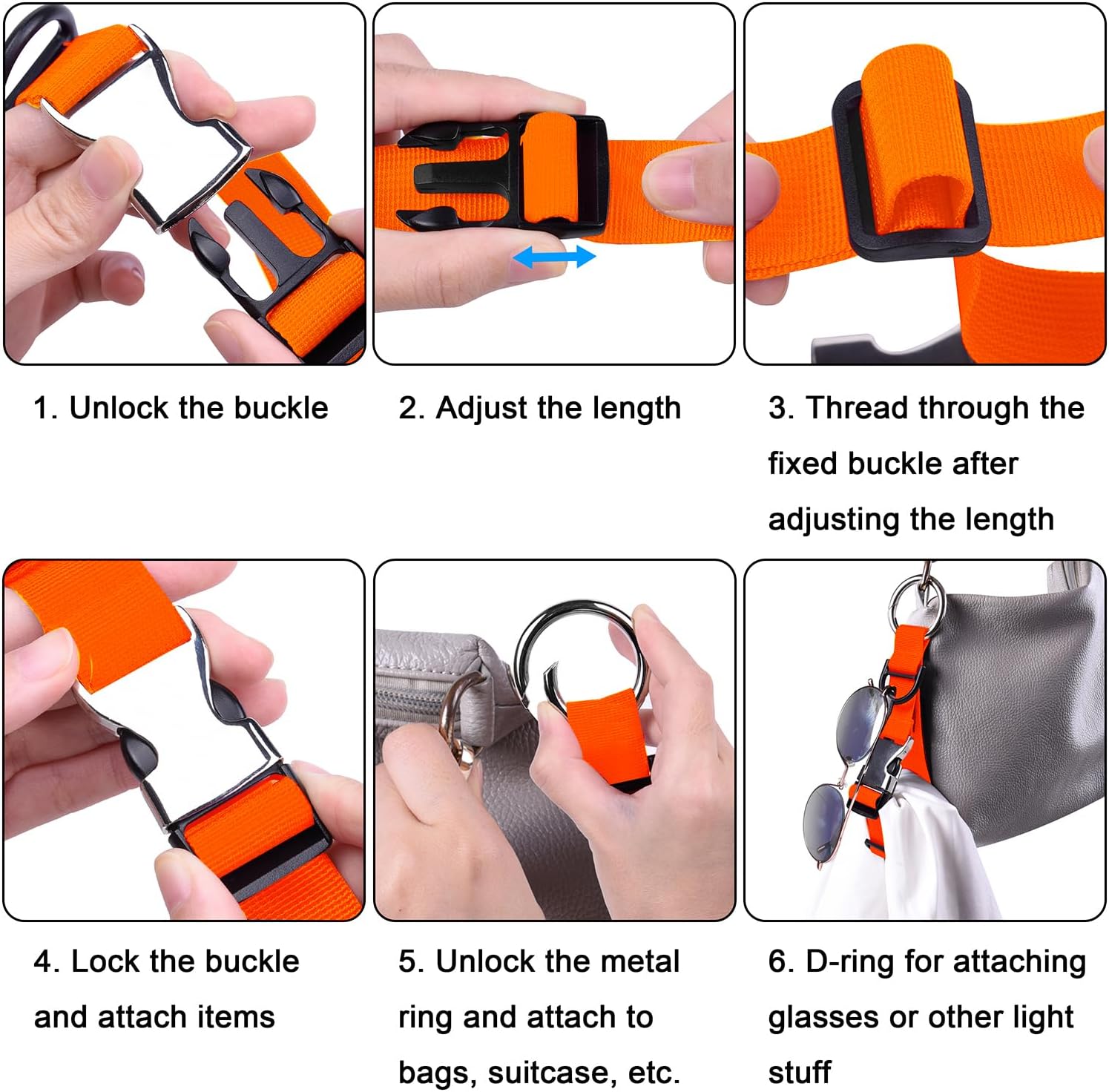 1. Unlock the buckle

2. Adjust the length

3. Thread through the fixed buckle after adjusting the length

4. Lock the buckle and attach items

5. Unlock the metal ring and attach to bags, suitcase, etc.

6. D-ring for attaching glasses or other light stuff