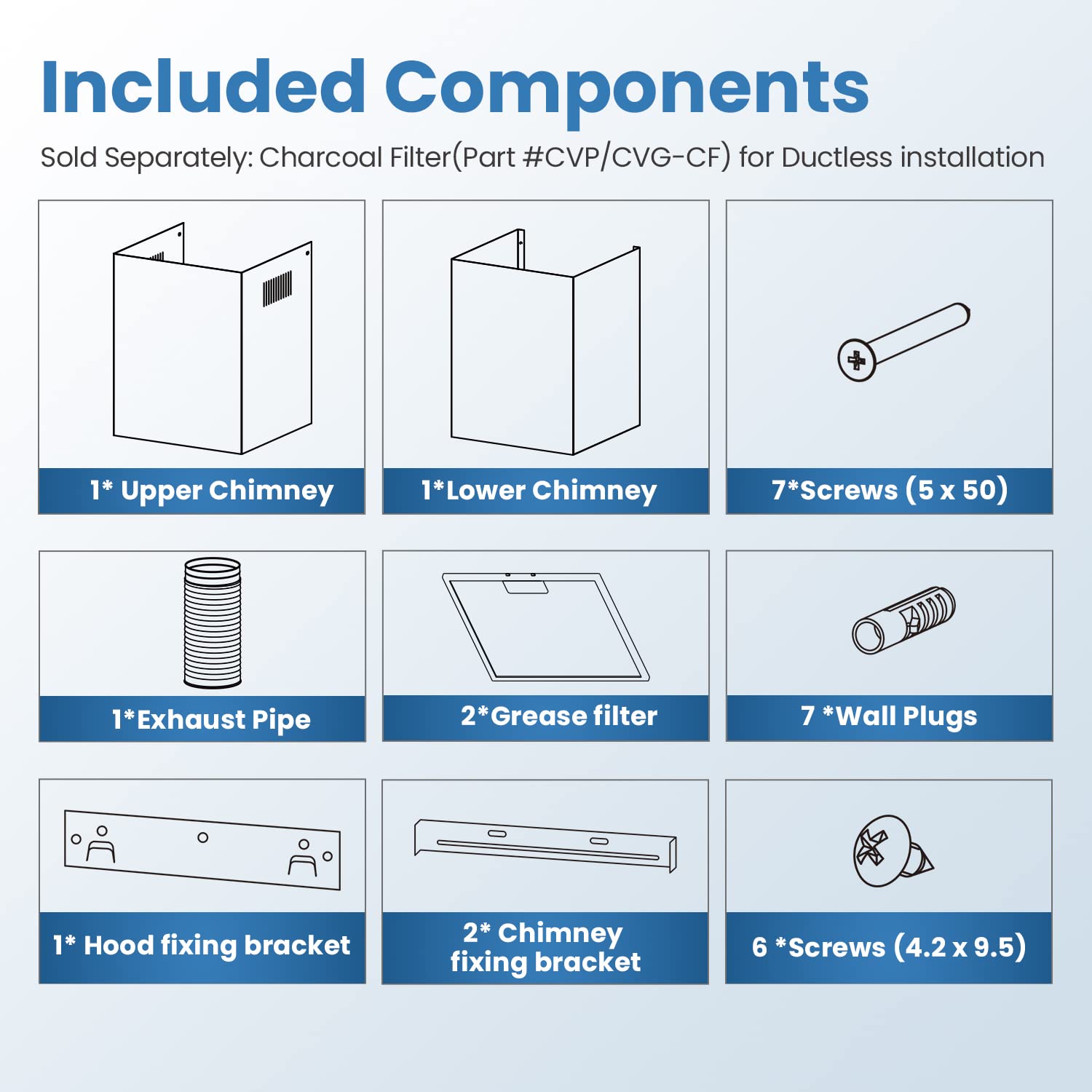 Included Components

Sold Separately: Charcoal Filter(Part #CVP/CVG-CF) for Ductless installation

1* Upper Chimney

1*Lower Chimney

7*Screws (5 x 50)

1*Exhaust Pipe

2*Grease filter

7 *Wall Plugs

1* Hood fixing bracket

2* Chimney fixing bracket

6 *Screws (4.2 x 9.5)