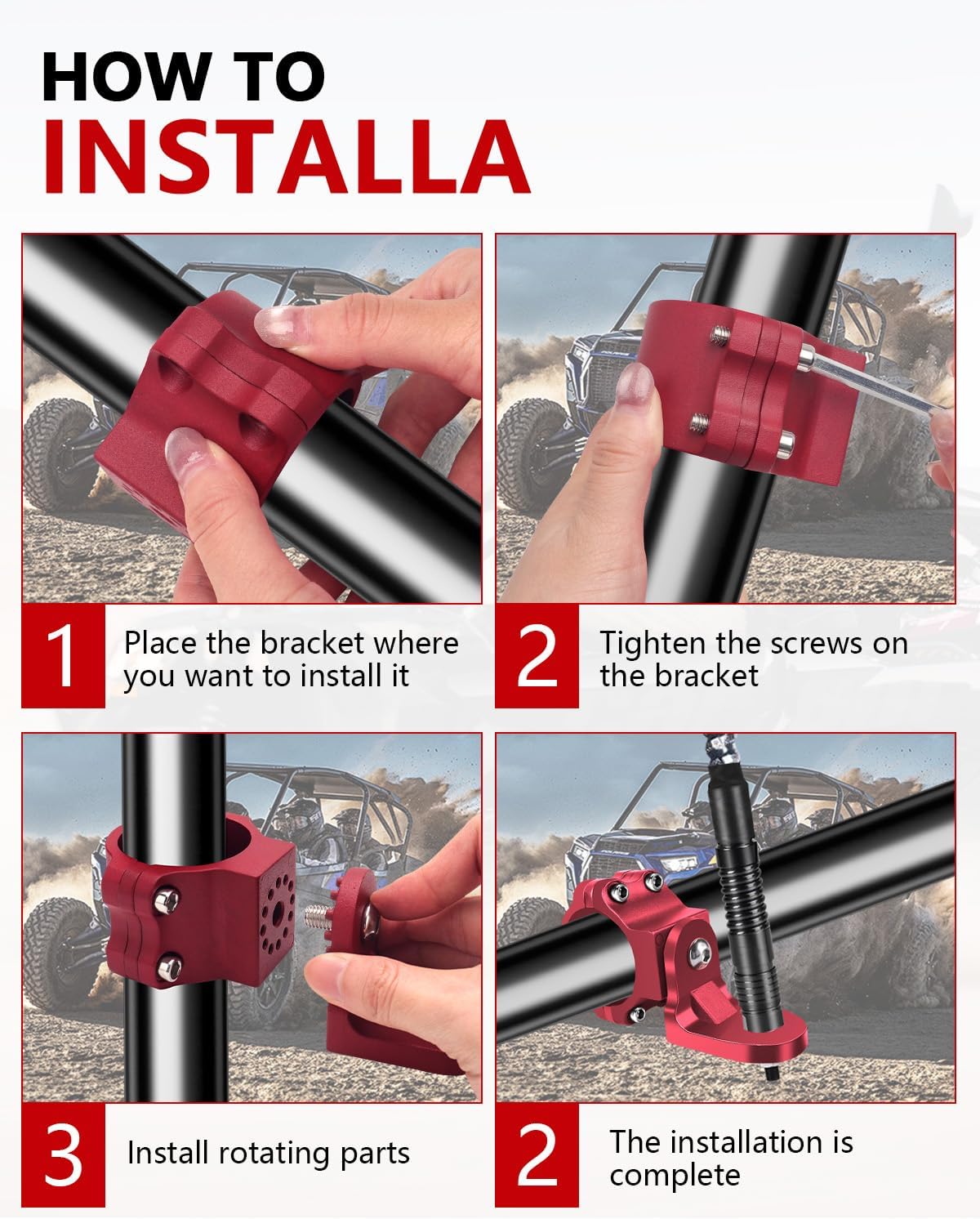 HOW TO
INSTALLA

1 Place the bracket where you want to install it

2 Tighten the screws on the bracket

3 Install rotating parts

2 The installation is complete