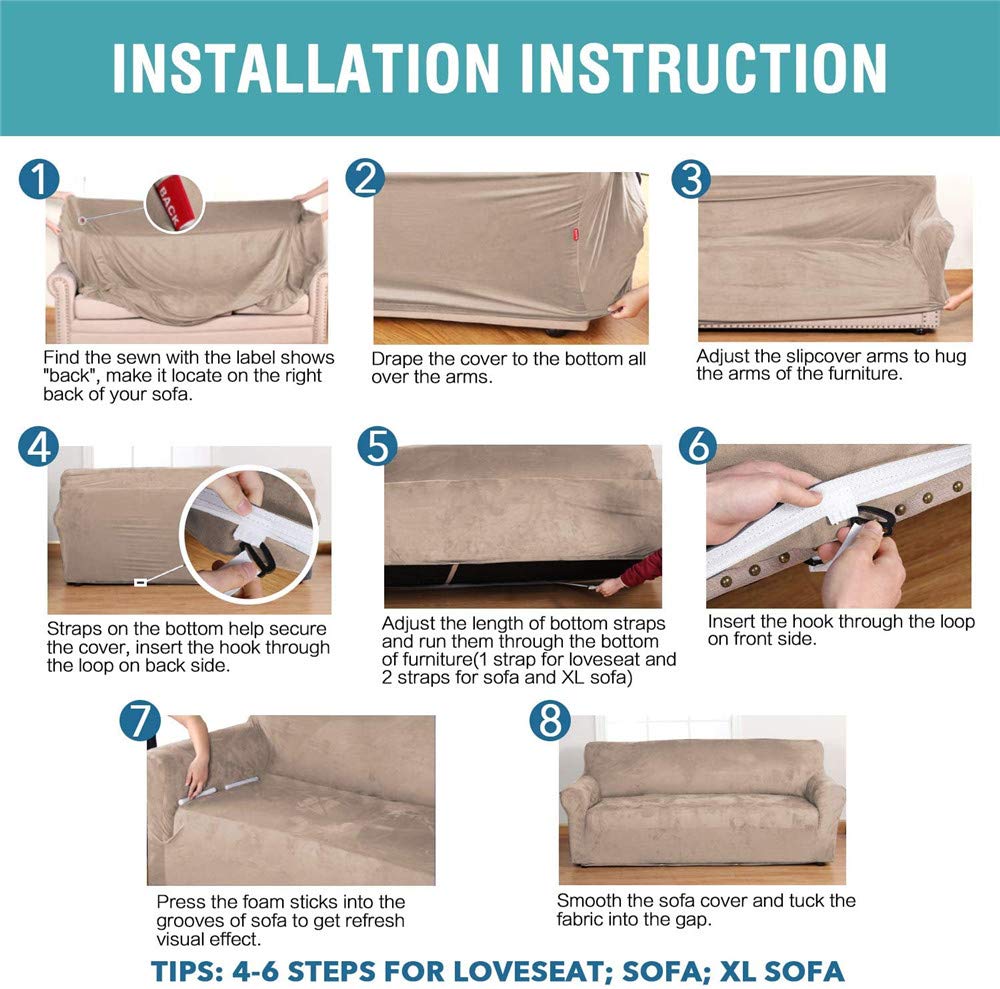 INSTALLATION INSTRUCTION

1
BACK
Find the sewn with the label shows "back", make it locate on the right back of your sofa.

2
Drape the cover to the bottom all over the arms.

3
Adjust the slipcover arms to hug the arms of the furniture.

4
Straps on the bottom help secure the cover, insert the hook through the loop on back side.

5
Adjust the length of bottom straps and run them through the bottom of furniture(1 strap for loveseat and 2 straps for sofa and XL sofa)

6
Insert the hook through the loop on front side.

7
Press the foam sticks into the grooves of sofa to get refresh visual effect.

8
Smooth the sofa cover and tuck the fabric into the gap.

TIPS: 4-6 STEPS FOR LOVESEAT; SOFA; XL SOFA