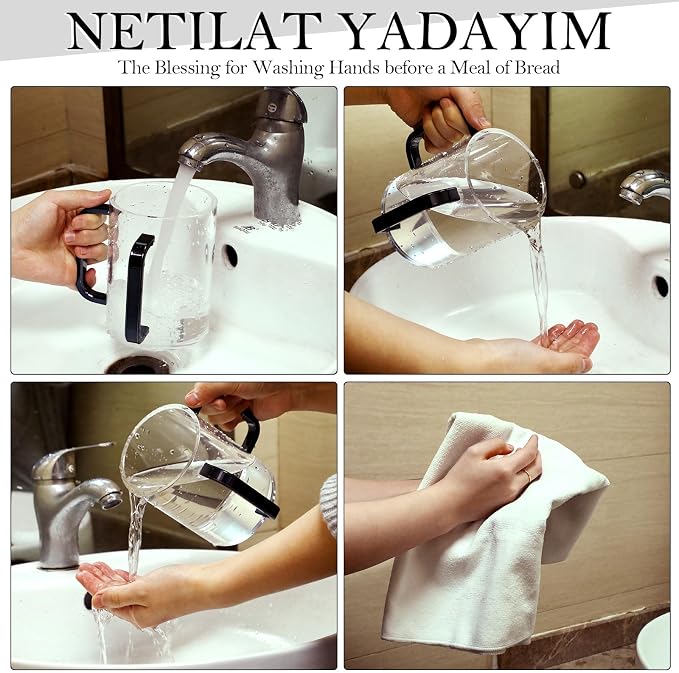 NETILAT YADAYIM
The Blessing for Washing Hands before a Meal of Bread