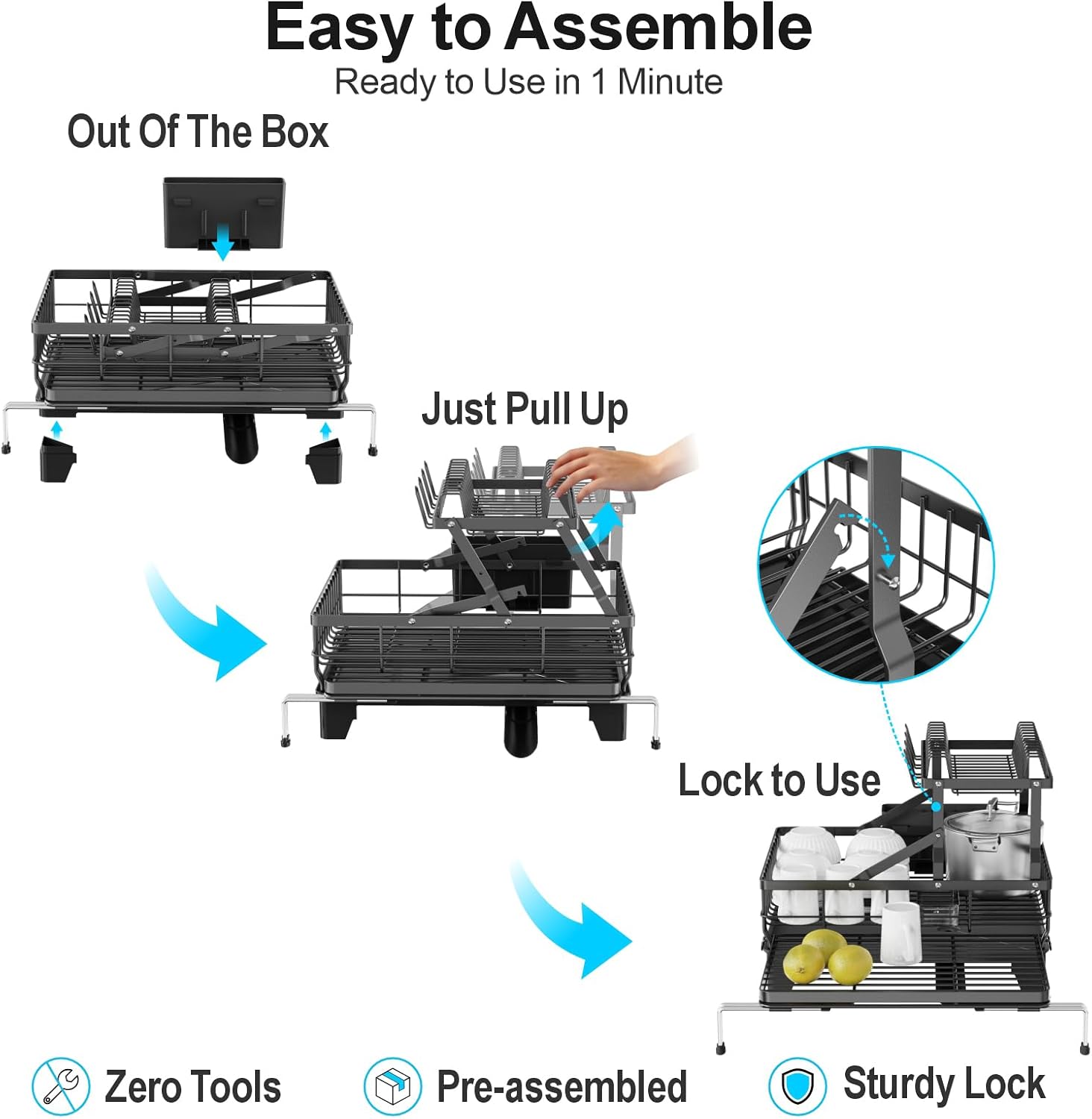 Easy to Assemble
Ready to Use in 1 Minute

Out Of The Box

Just Pull Up

Lock to Use

Zero Tools

Pre-assembled

Sturdy Lock