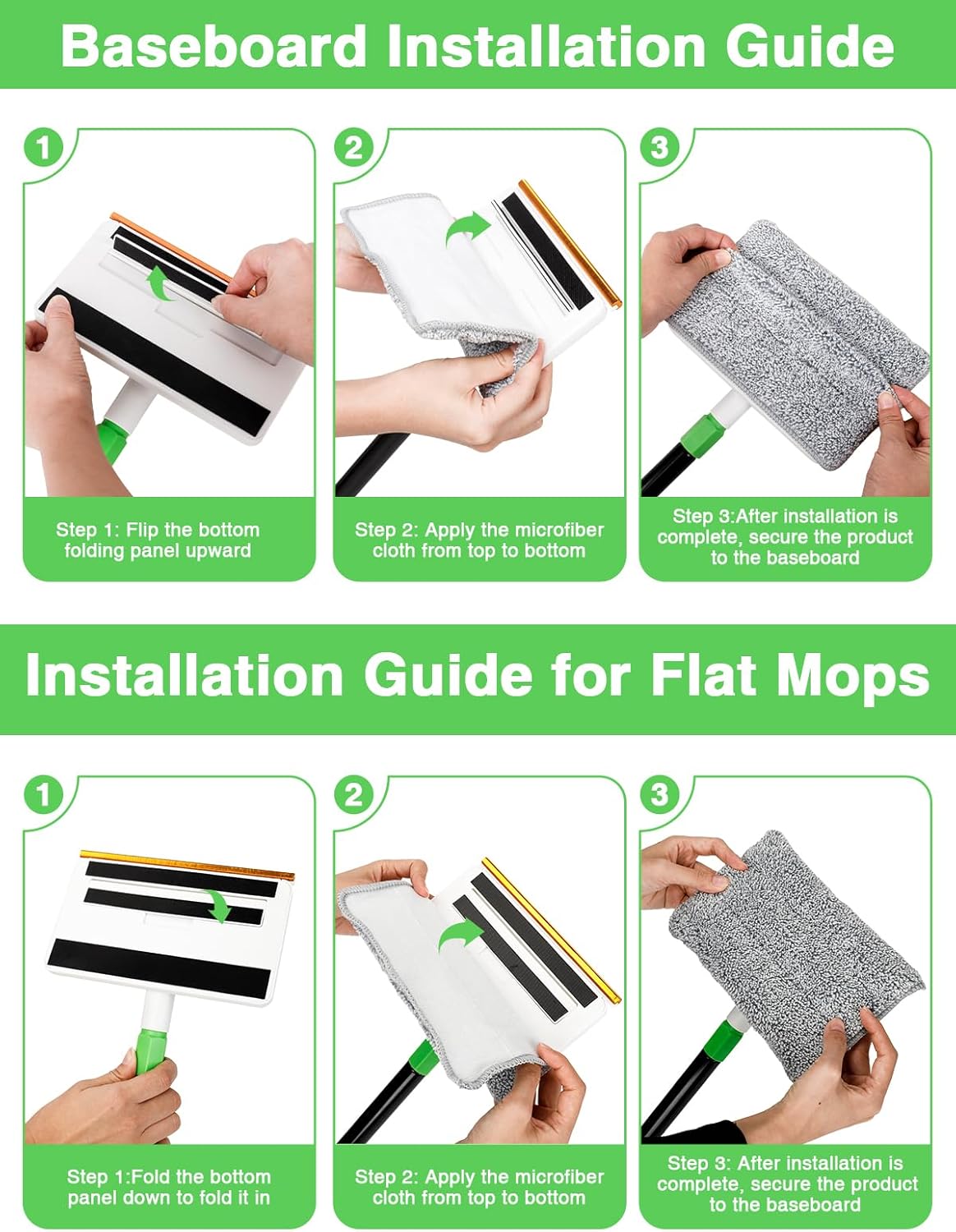 Baseboard Installation Guide

1

Step 1: Flip the bottom folding panel upward

2

Step 2: Apply the microfiber cloth from top to bottom

3

Step 3:After installation is complete, secure the product to the baseboard

Installation Guide for Flat Mops

1

Step 1:Fold the bottom panel down to fold it in

2

Step 2: Apply the microfiber cloth from top to bottom

3

Step 3: After installation is complete, secure the product to the baseboard