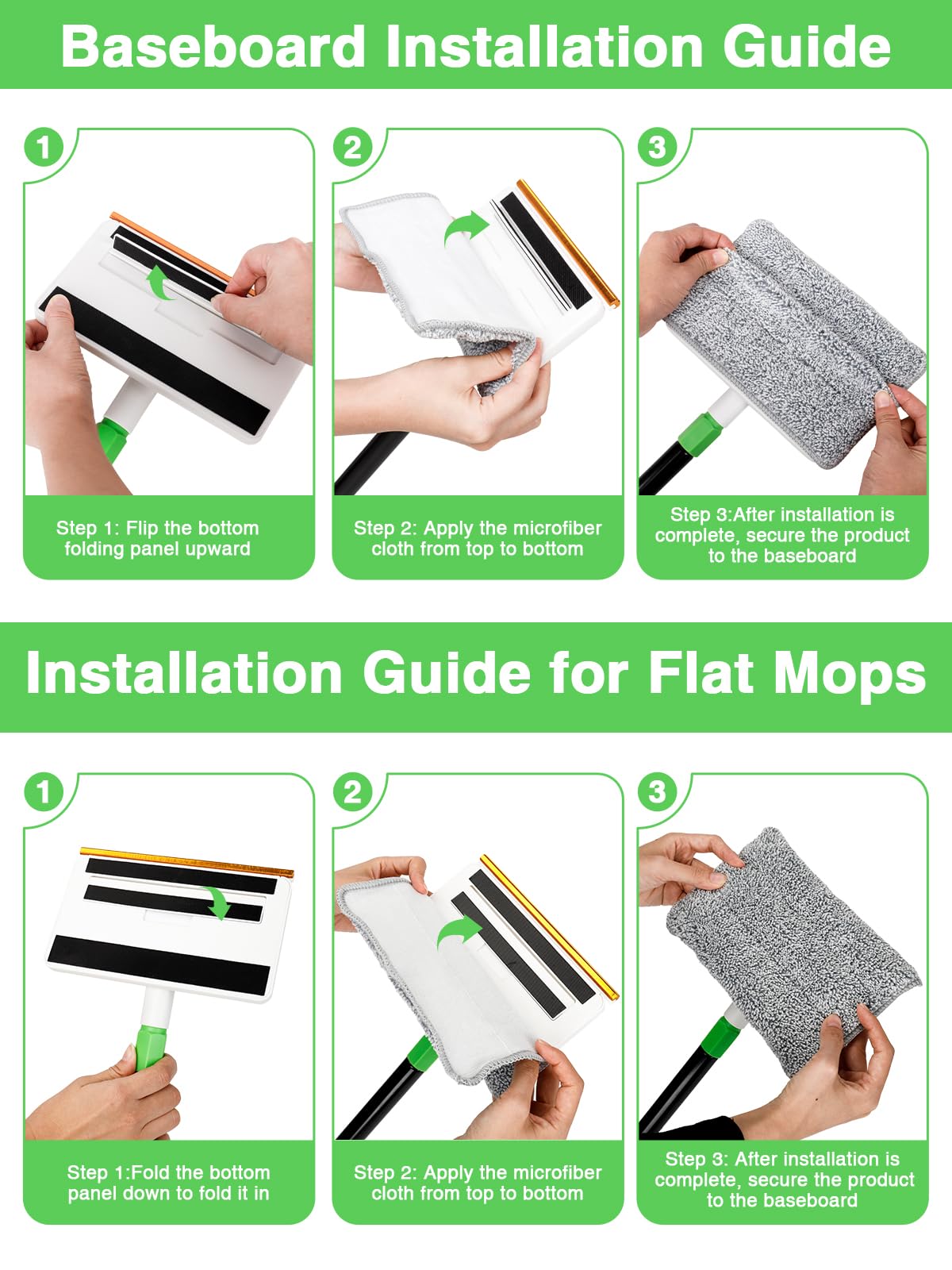 Baseboard Installation Guide

1

Step 1: Flip the bottom folding panel upward

2

Step 2: Apply the microfiber cloth from top to bottom

3

Step 3:After installation is complete, secure the product to the baseboard

Installation Guide for Flat Mops

1

Step 1:Fold the bottom panel down to fold it in

2

Step 2: Apply the microfiber cloth from top to bottom

3

Step 3: After installation is complete, secure the product to the baseboard