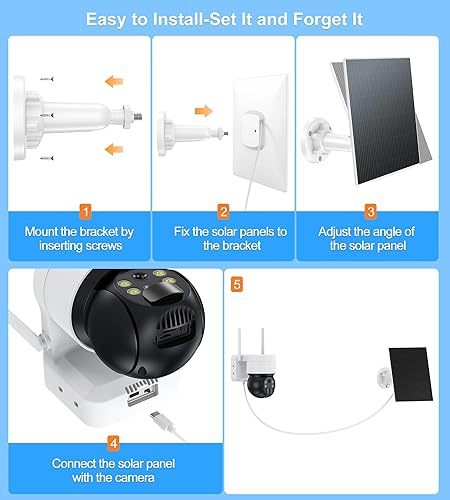 Easy to Install-Set It and Forget It

1
Mount the bracket by inserting screws

2
Fix the solar panels to the bracket

3
Adjust the angle of the solar panel

4
Connect the solar panel with the camera

5