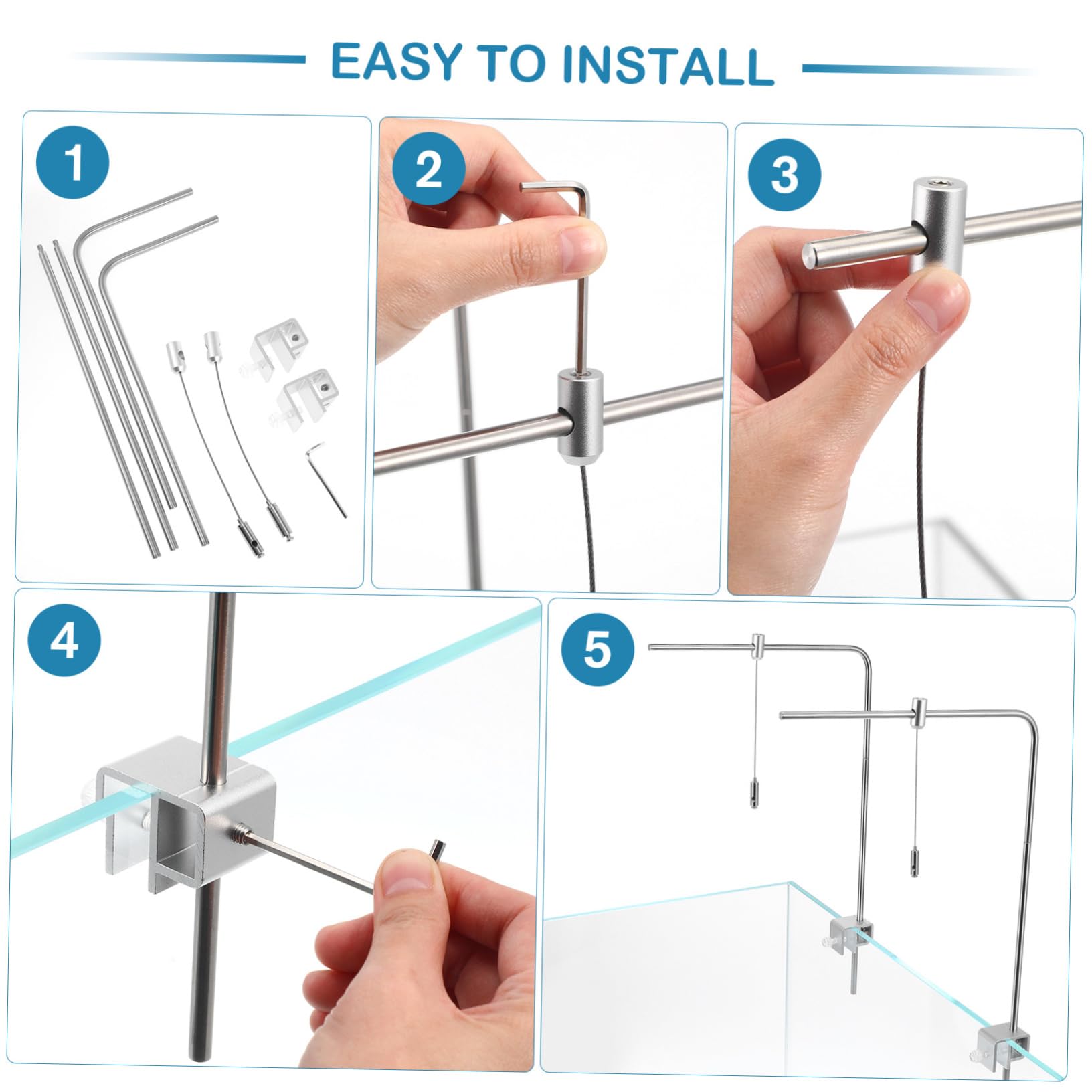 EASY TO INSTALL

1

2

3

4

5